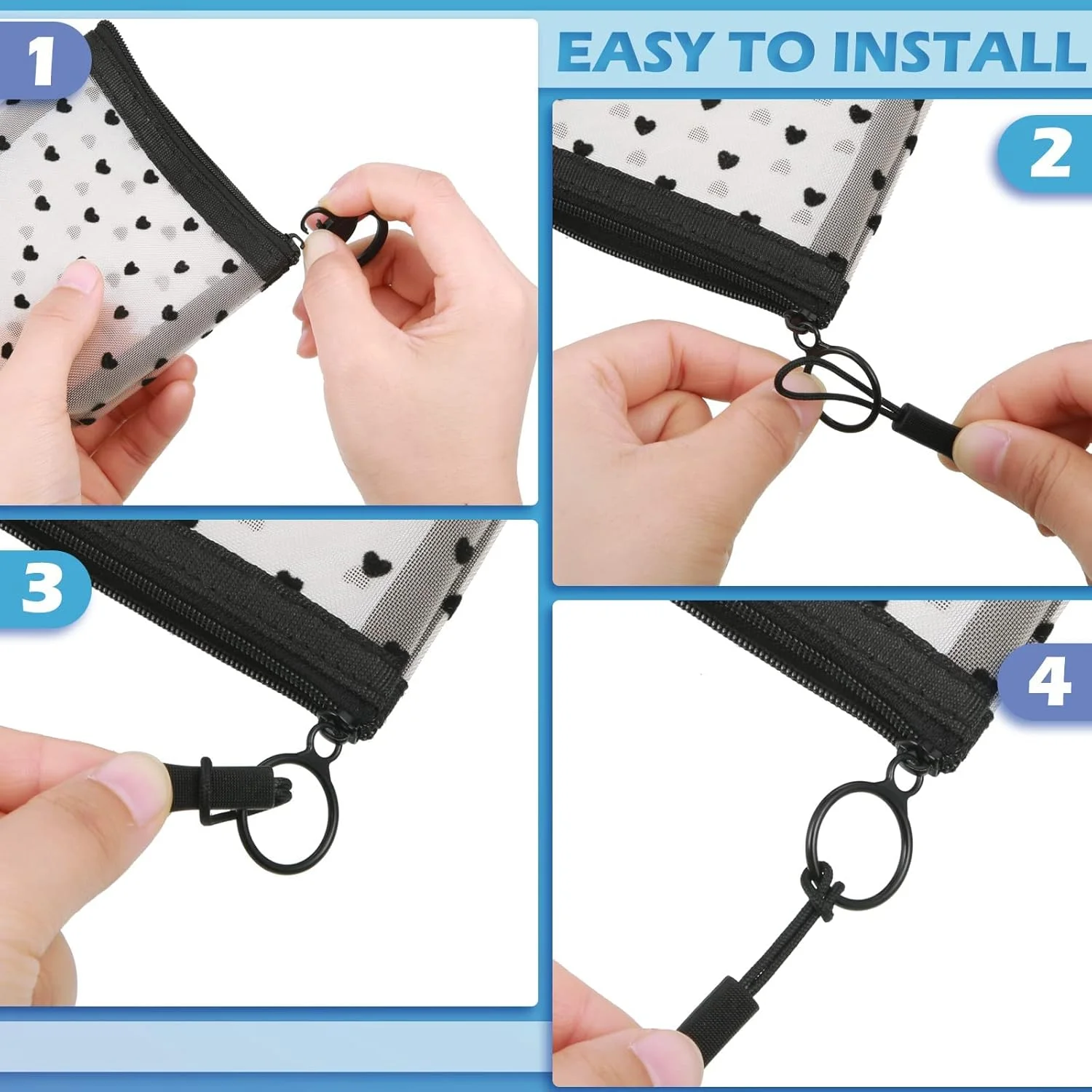 1

EASY TO INSTALL

2

3

4