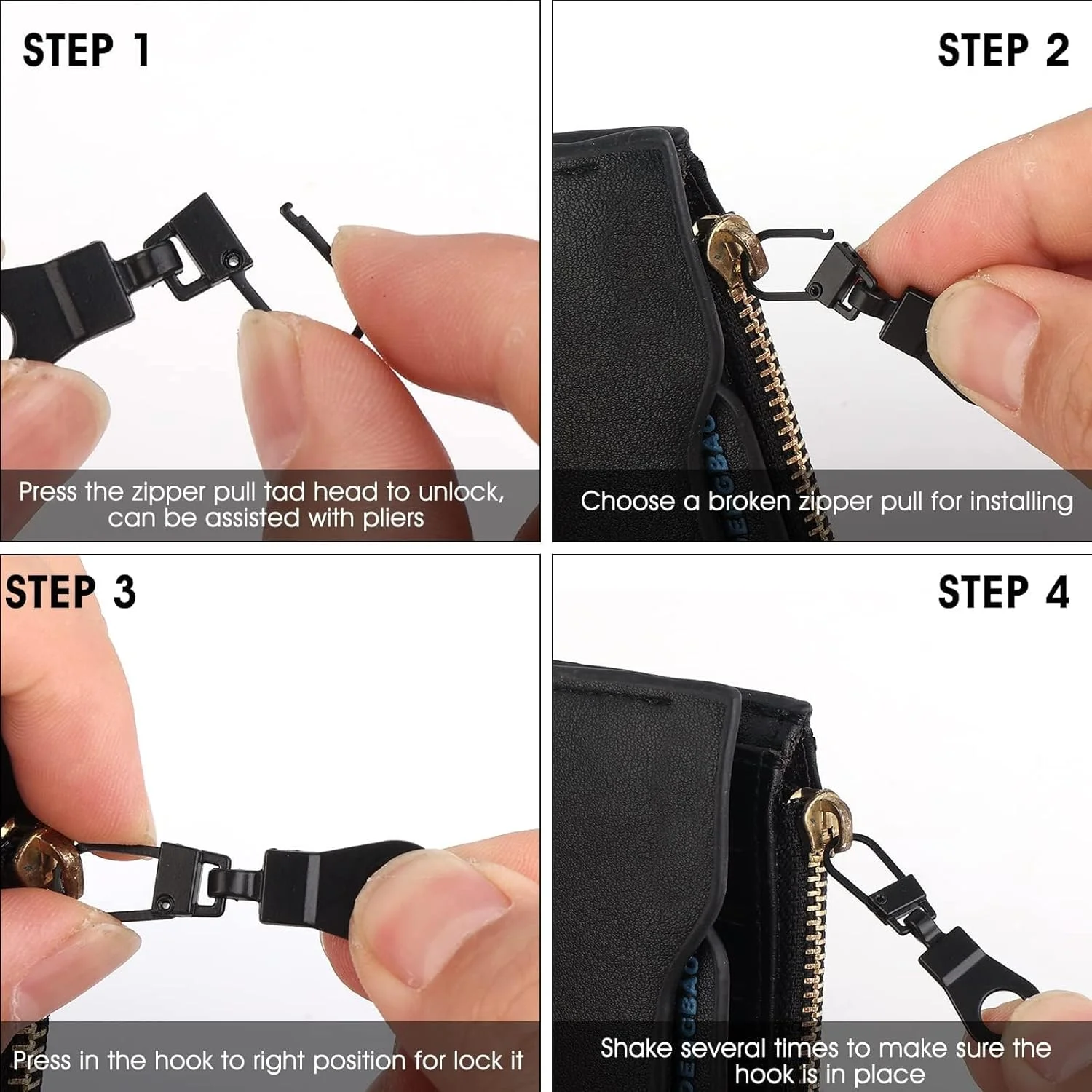 STEP 1

Press the zipper pull tad head to unlock, can be assisted with pliers

STEP 2

Choose a broken zipper pull for installing

STEP 3

Press in the hook to right position for lock it

STEP 4

Shake several times to make sure the hook is in place