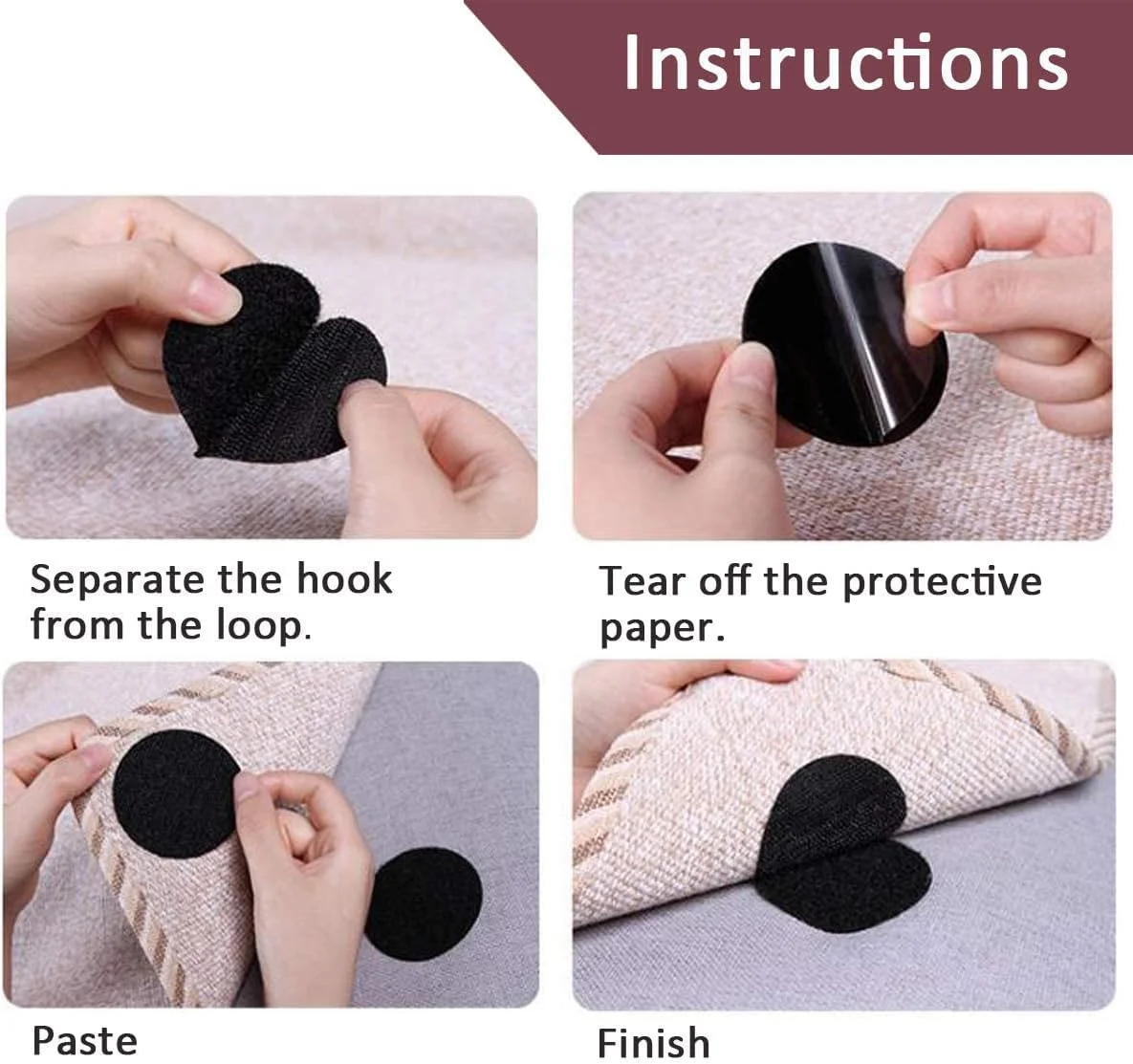 Instructions

Separate the hook from the loop.

Tear off the protective paper.

Paste

Finish