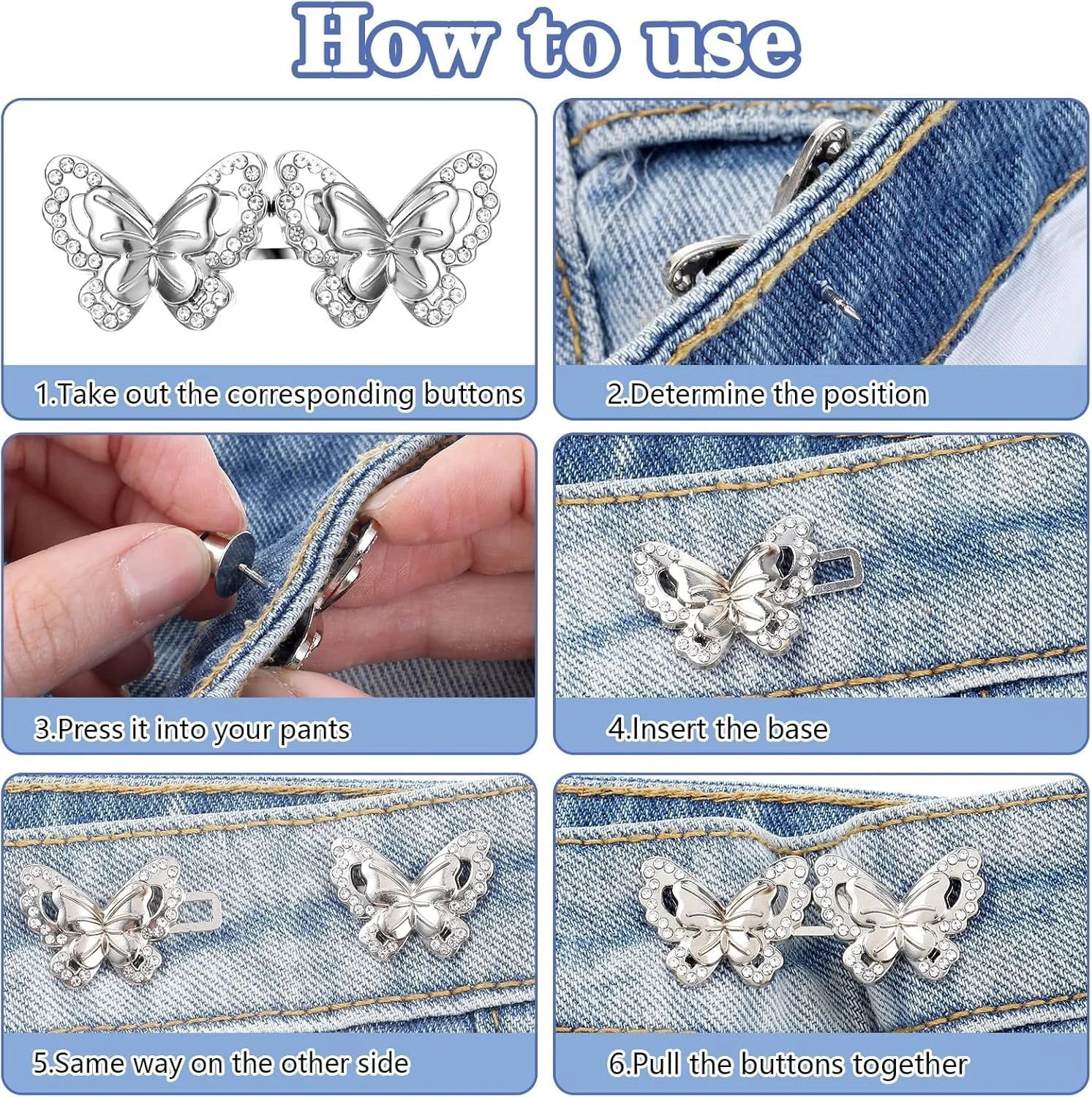 How to use

1.Take out the corresponding buttons

2.Determine the position

3.Press it into your pants

4.Insert the base

5.Same way on the other side

6.Pull the buttons together