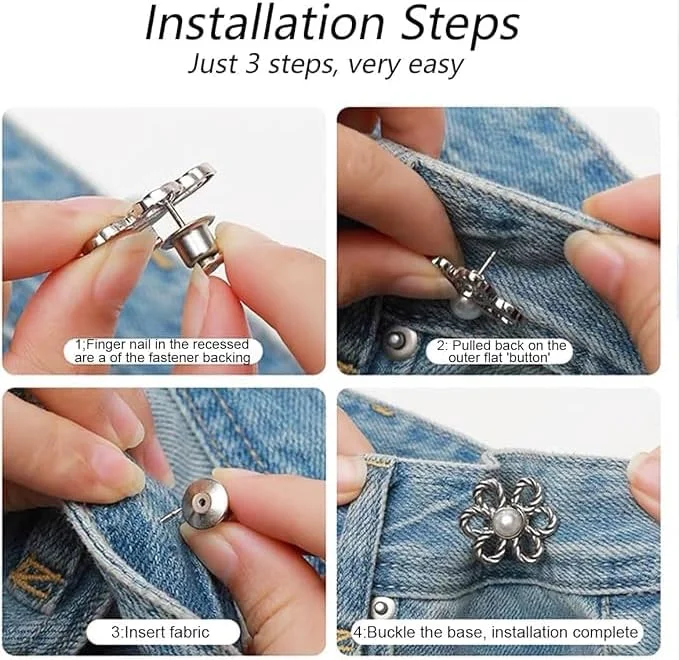 Installation Steps
Just 3 steps, very easy

1;Finger nail in the recessed are a of the fastener backing

2: Pulled back on the outer flat 'button'

3:Insert fabric

4:Buckle the base, installation complete