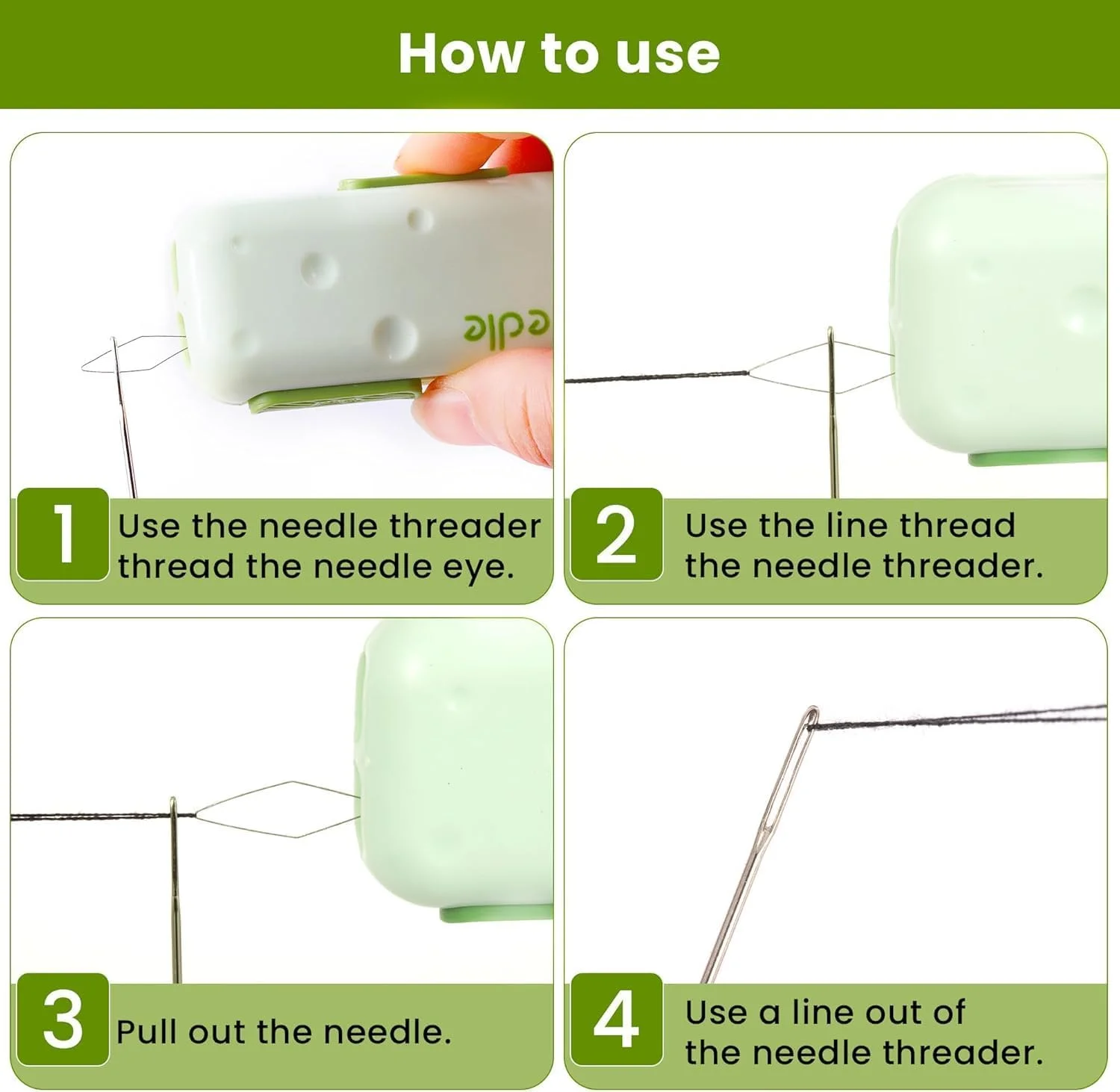 How to use

edle

1 Use the needle threader thread the needle eye.

2 Use the line thread the needle threader.

3 Pull out the needle.

4 Use a line out of the needle threader.