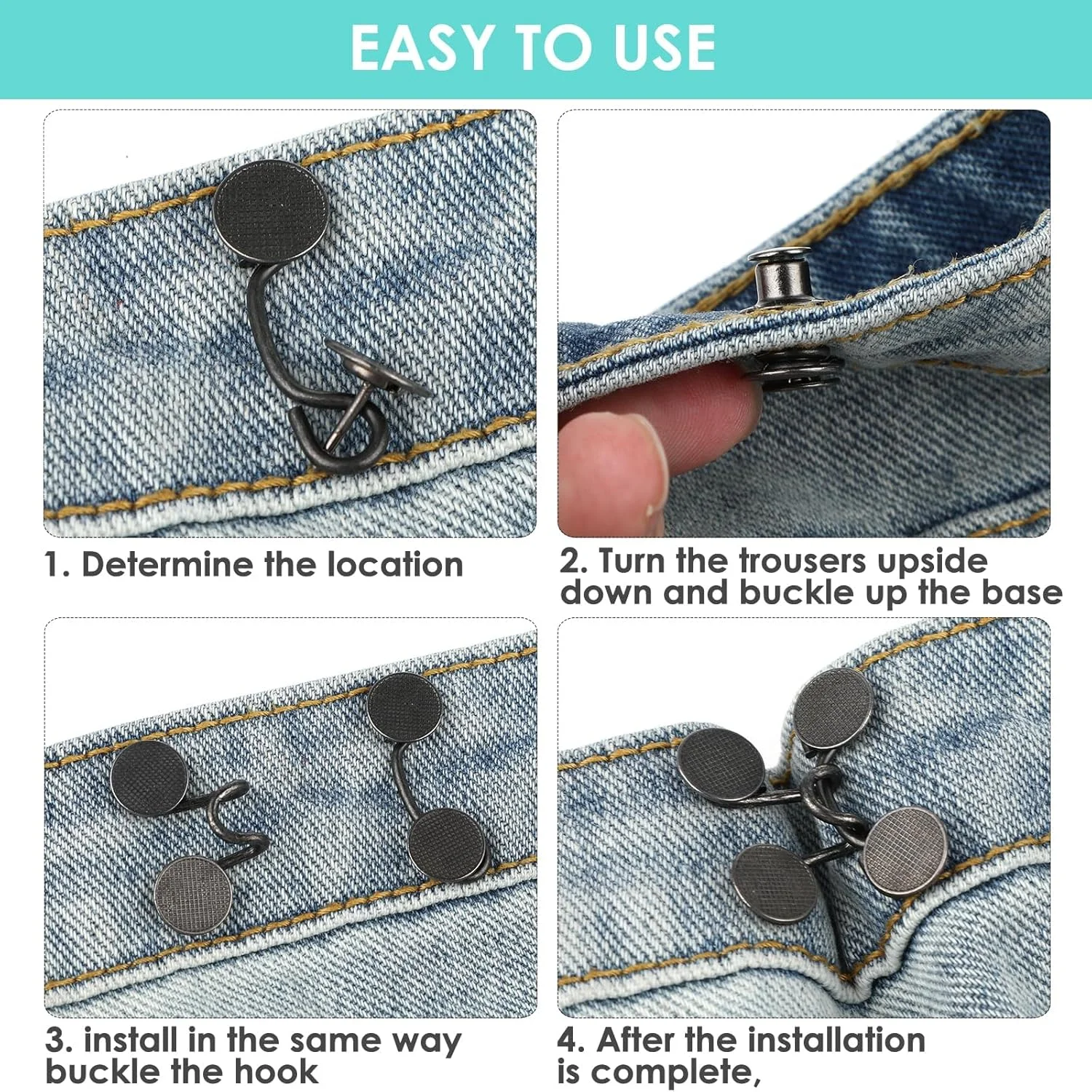 EASY TO USE

1. Determine the location

2. Turn the trousers upside down and buckle up the base

3. install in the same way buckle the hook

4. After the installation is complete,