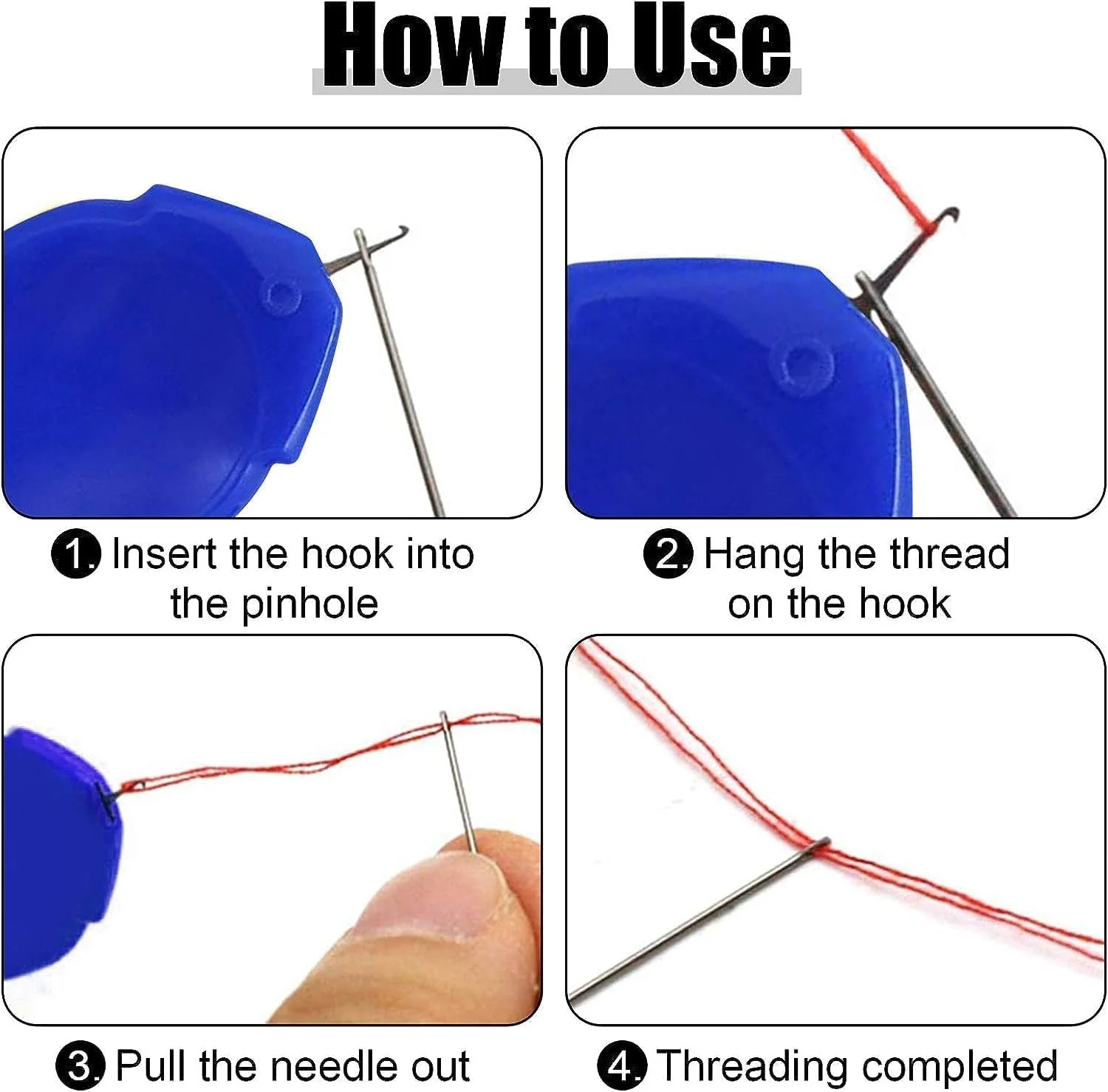 How to Use

1. Insert the hook into the pinhole

2. Hang the thread on the hook

3. Pull the needle out

4. Threading completed