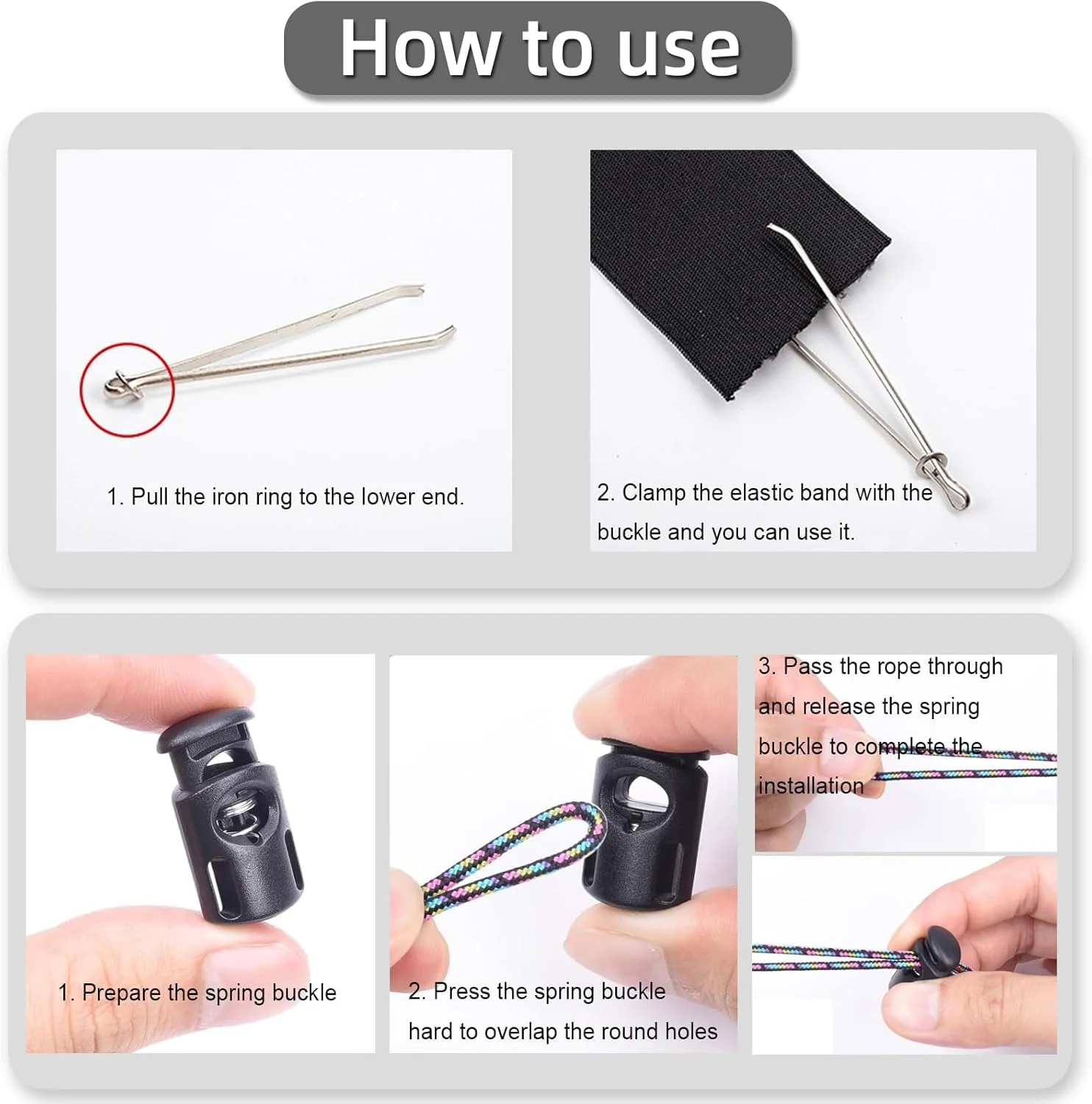 How to use

1. Pull the iron ring to the lower end.

2. Clamp the elastic band with the buckle and you can use it.

1. Prepare the spring buckle

2. Press the spring buckle hard to overlap the round holes

3. Pass the rope through and release the spring buckle to complete the installation