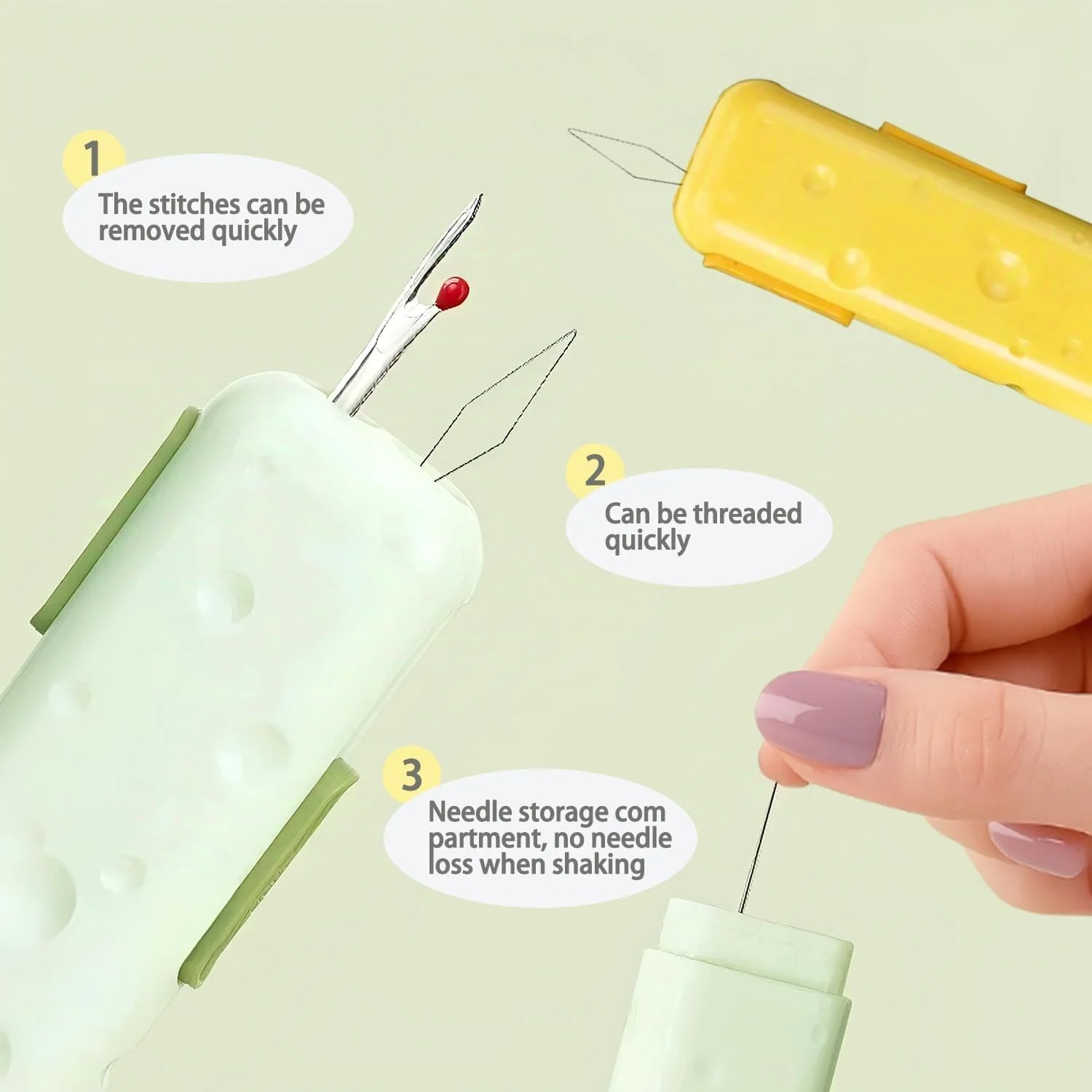 1
The stitches can be removed quickly

2
Can be threaded quickly

3
Needle storage com partment, no needle loss when shaking