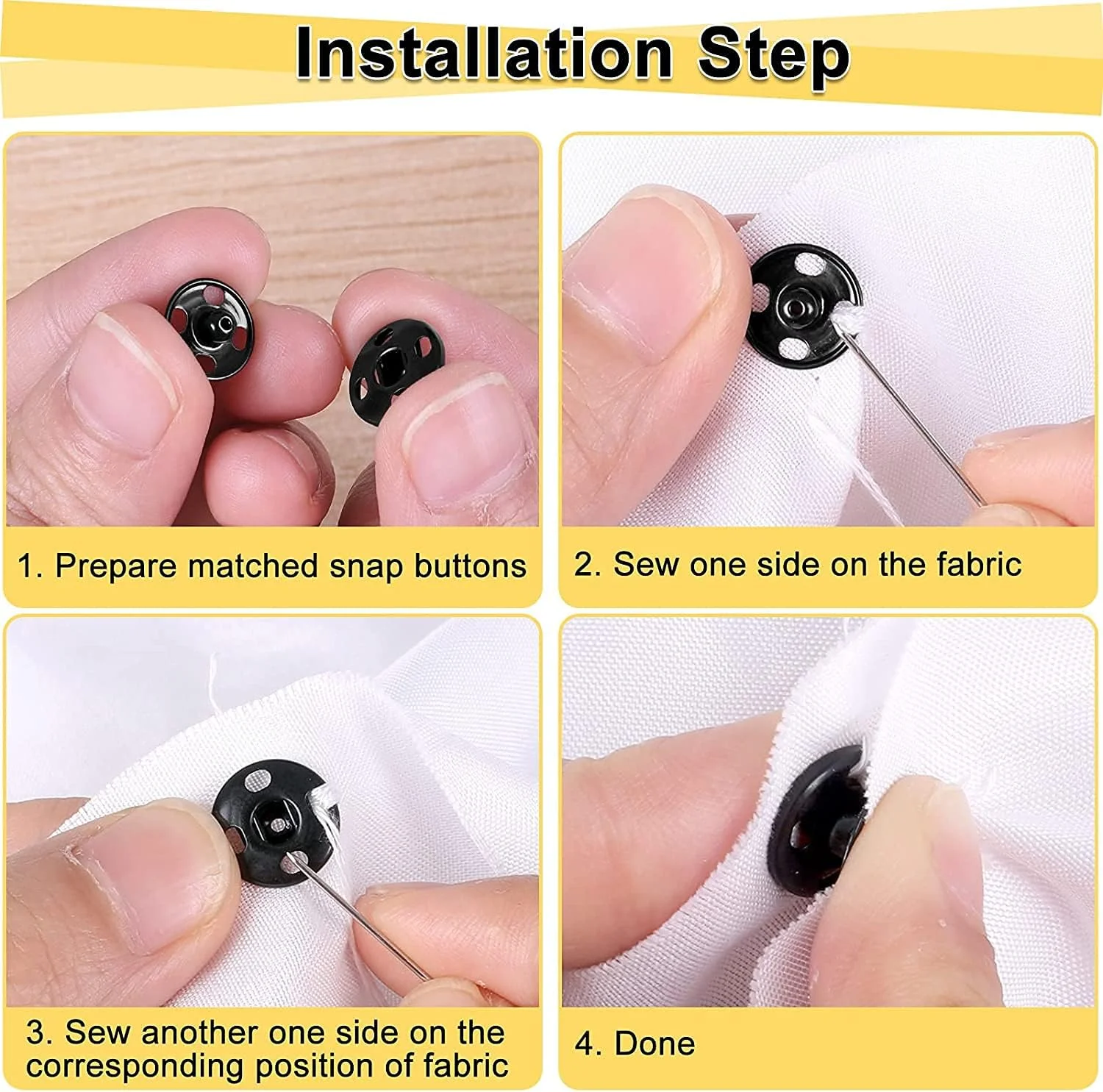 Installation Step

1. Prepare matched snap buttons

2. Sew one side on the fabric

3. Sew another one side on the corresponding position of fabric

4. Done