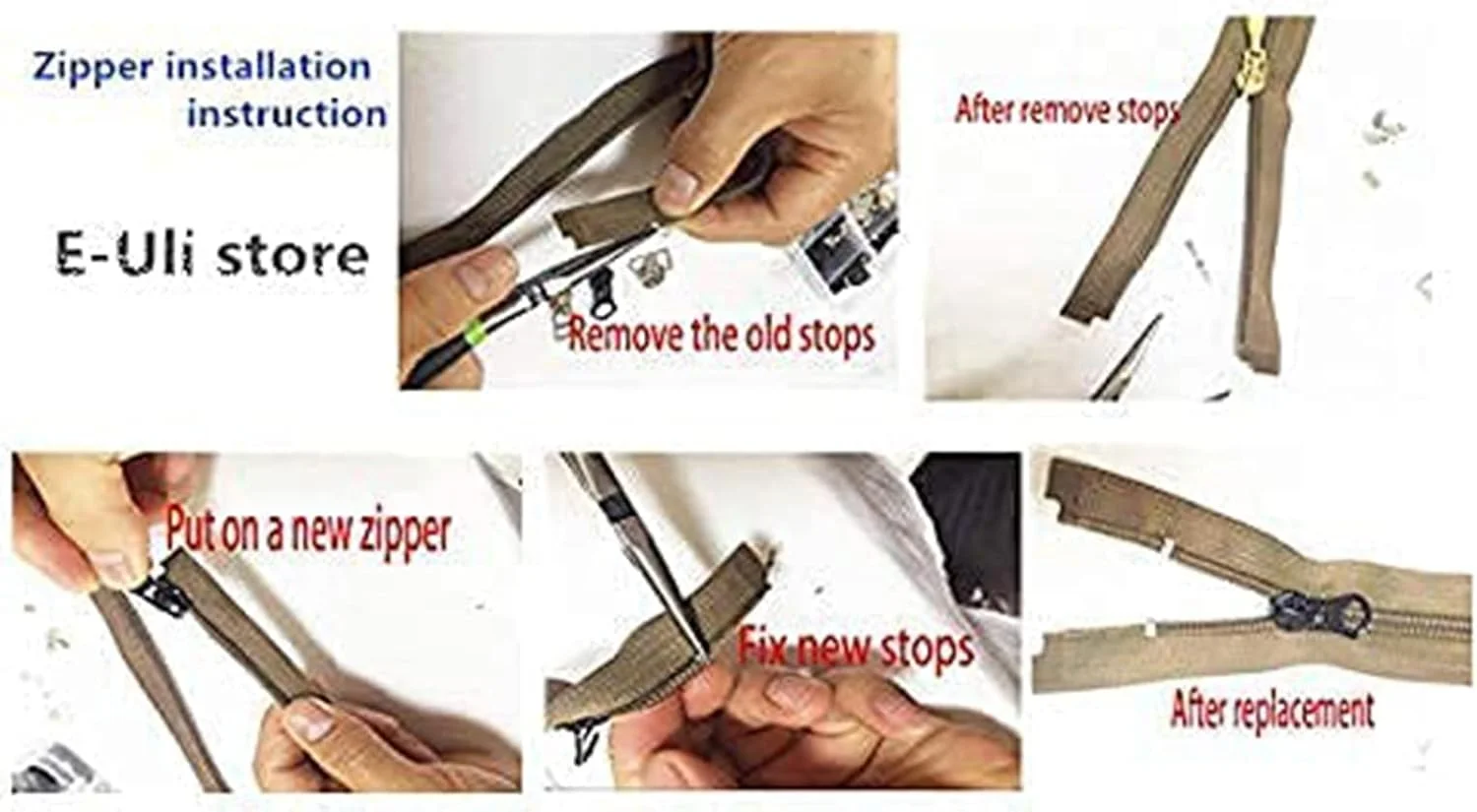 Zipper installation instruction

E-Uli store

Remove the old stops

After remove stops

Put on a new zipper

Fix new stops

After replacement