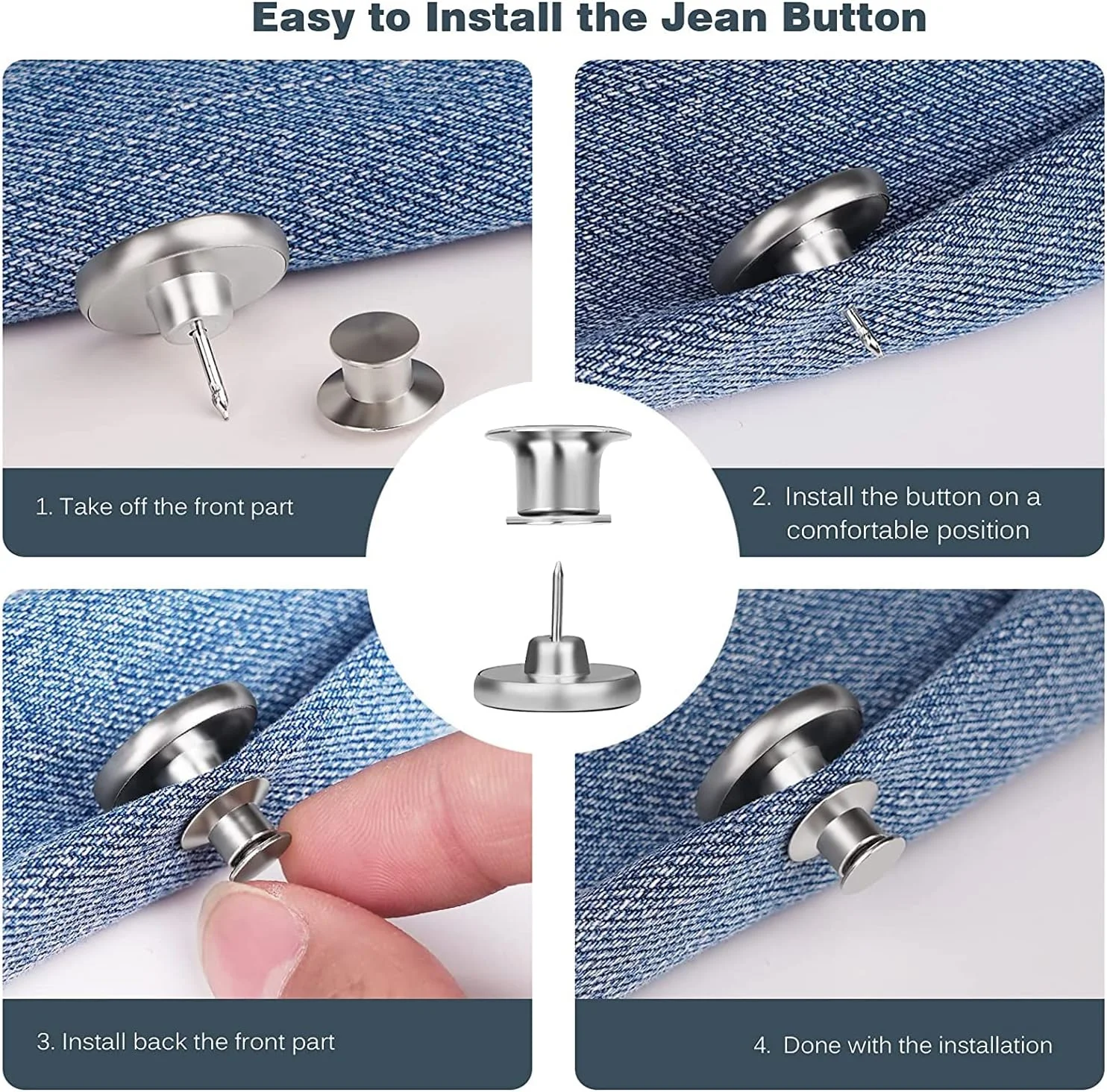 Easy to Install the Jean Button

1. Take off the front part

2. Install the button on a comfortable position

3. Install back the front part

4. Done with the installation