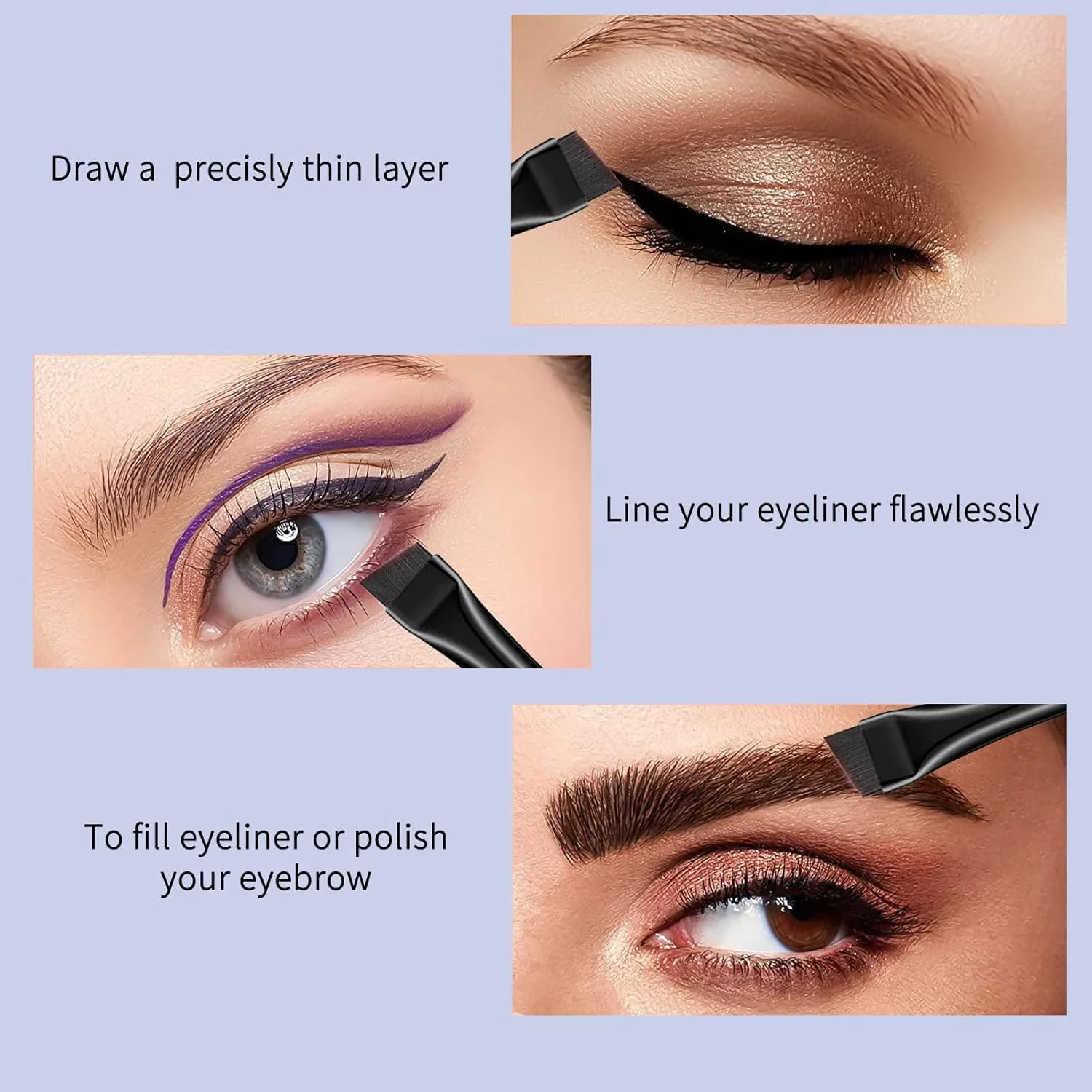 Draw a precisly thin layer

Line your eyeliner flawlessly

To fill eyeliner or polish your eyebrow