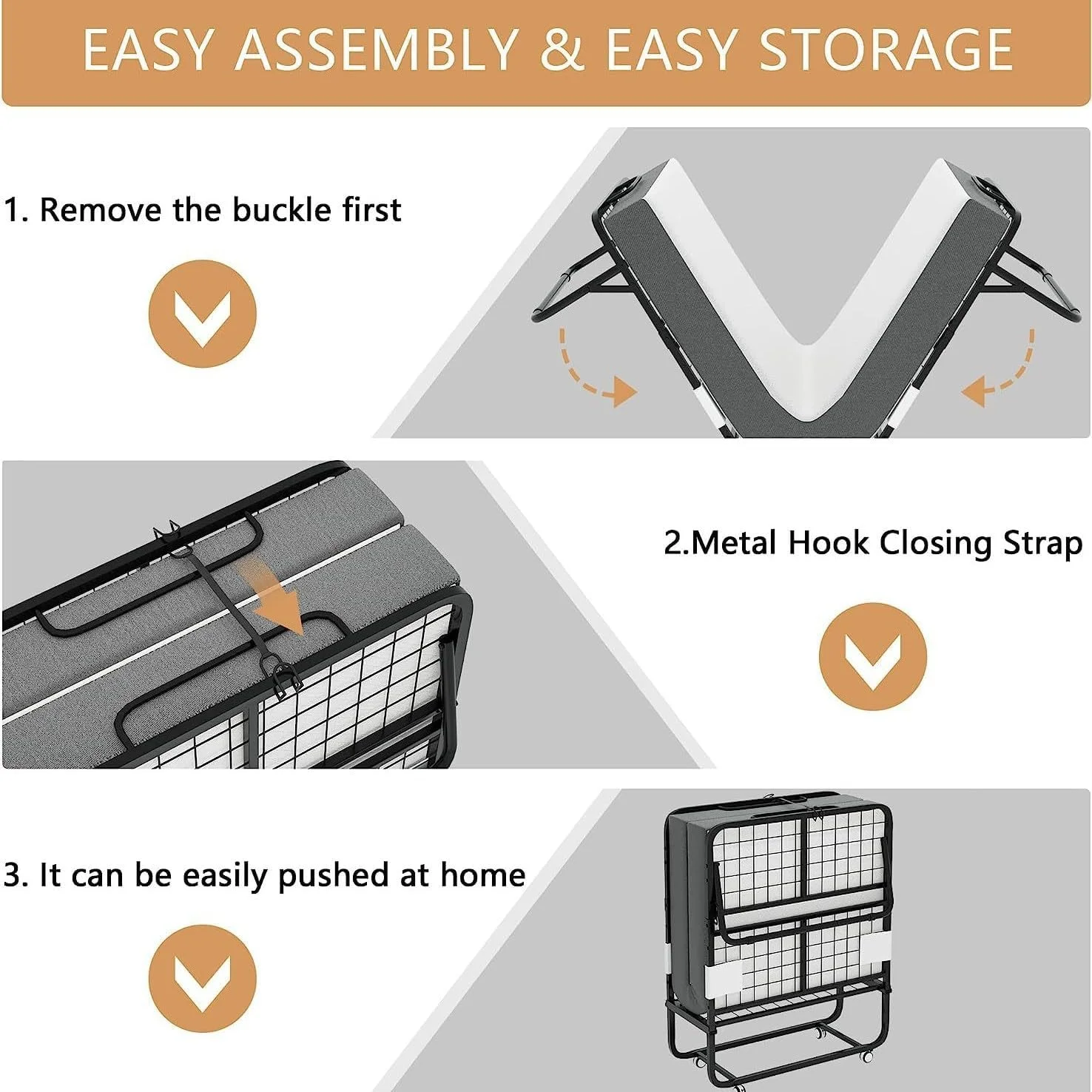 EASY ASSEMBLY & EASY STORAGE

1. Remove the buckle first

2.Metal Hook Closing Strap

3. It can be easily pushed at home