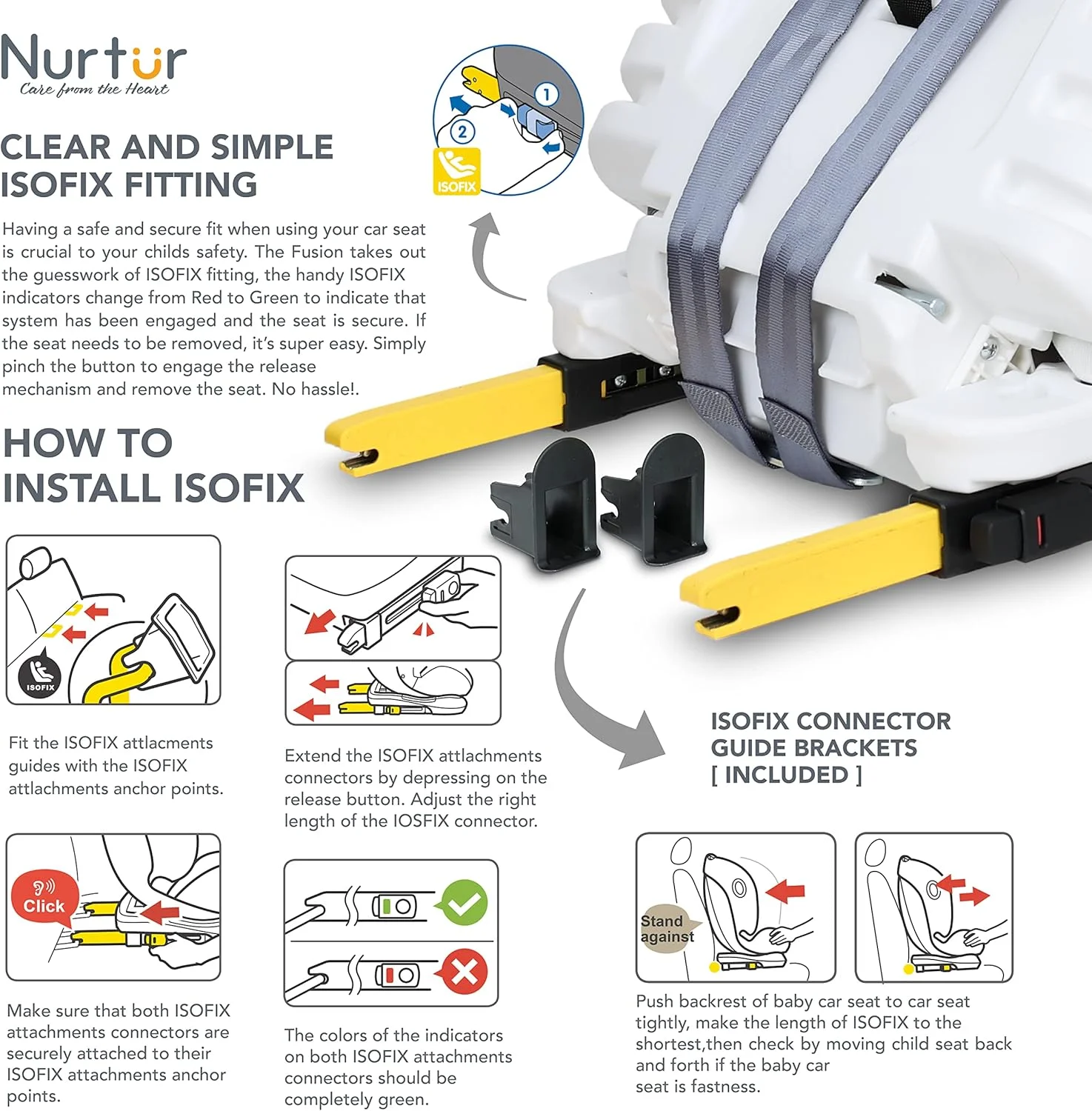 Nurtur
Care from the Heart

CLEAR AND SIMPLE ISOFIX FITTING

Having a safe and secure fit when using your car seat is crucial to your childs safety. The Fusion takes out the guesswork of ISOFIX fitting, the handy ISOFIX indicators change from Red to Green to indicate that system has been engaged and the seat is secure. If the seat needs to be removed, it's super easy. Simply pinch the button to engage the release mechanism and remove the seat. No hassle!.

1
2
ISOFIX

HOW TO INSTALL ISOFIX

ISOFIX

Fit the ISOFIX attlacments guides with the ISOFIX attlachments anchor points.

Extend the ISOFIX attlachments connectors by depressing on the release button. Adjust the right length of the IOSFIX connector.

ISOFIX CONNECTOR GUIDE BRACKETS [ INCLUDED ]

Click

Make sure that both ISOFIX attachments connectors are securely attached to their ISOFIX attachments anchor points.

The colors of the indicators on both ISOFIX attachments connectors should be completely green.

Stand against

Push backrest of baby car seat to car seat tightly, make the length of ISOFIX to the shortest,then check by moving child seat back and forth if the baby car seat is fastness.