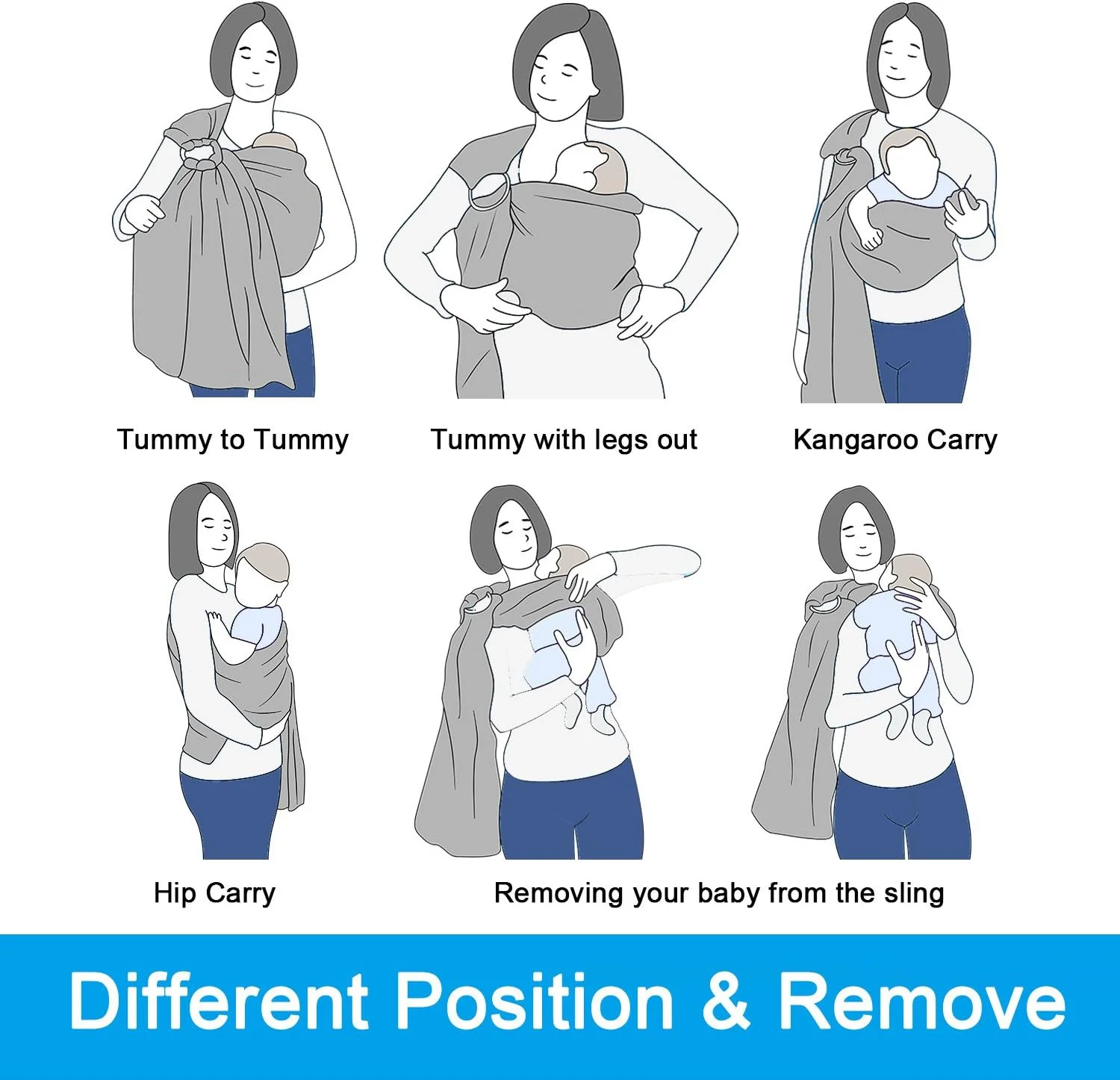 Tummy to Tummy

Tummy with legs out

Kangaroo Carry

Hip Carry

Removing your baby from the sling

Different Position & Remove