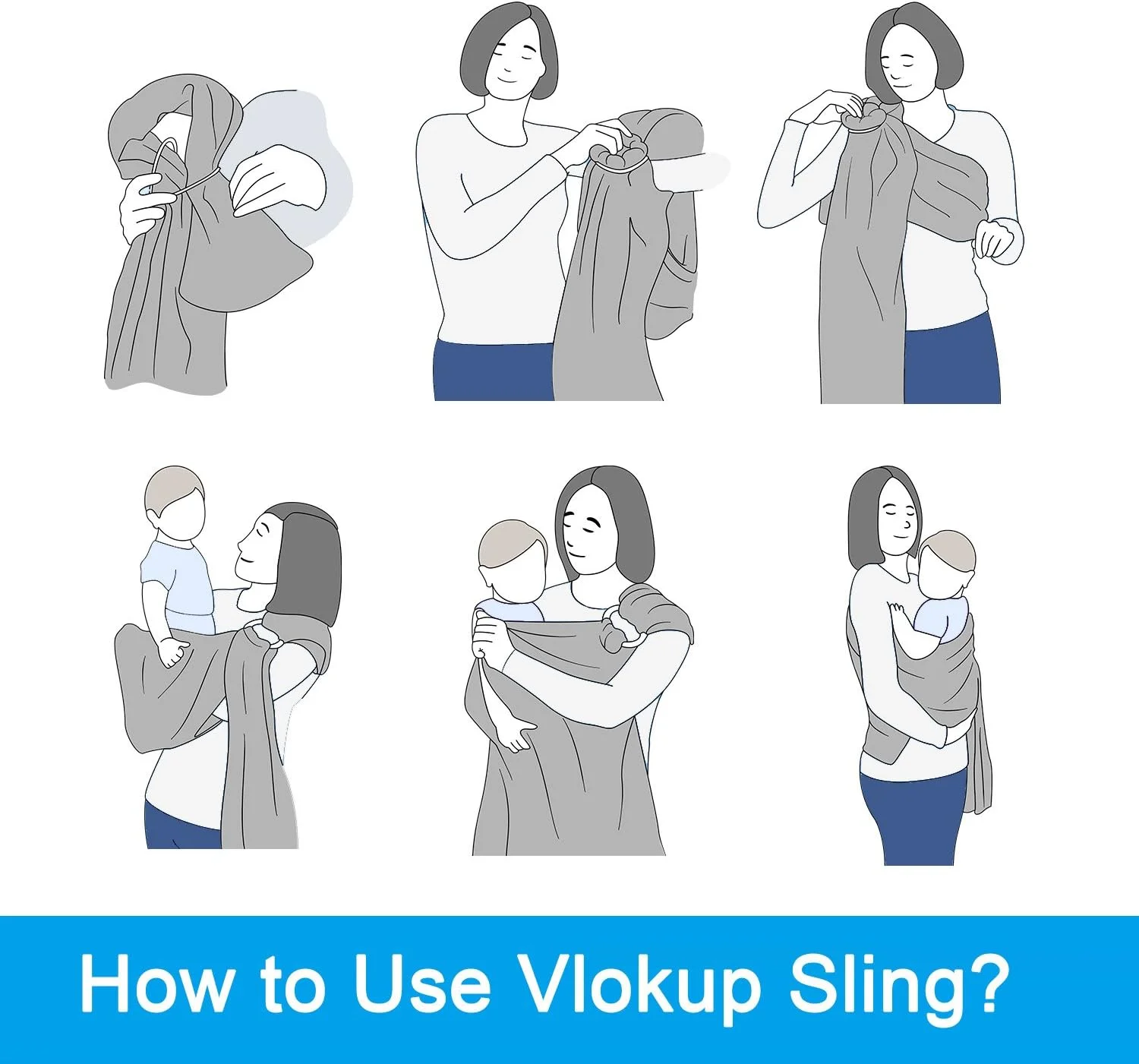 How to Use Vlokup Sling?