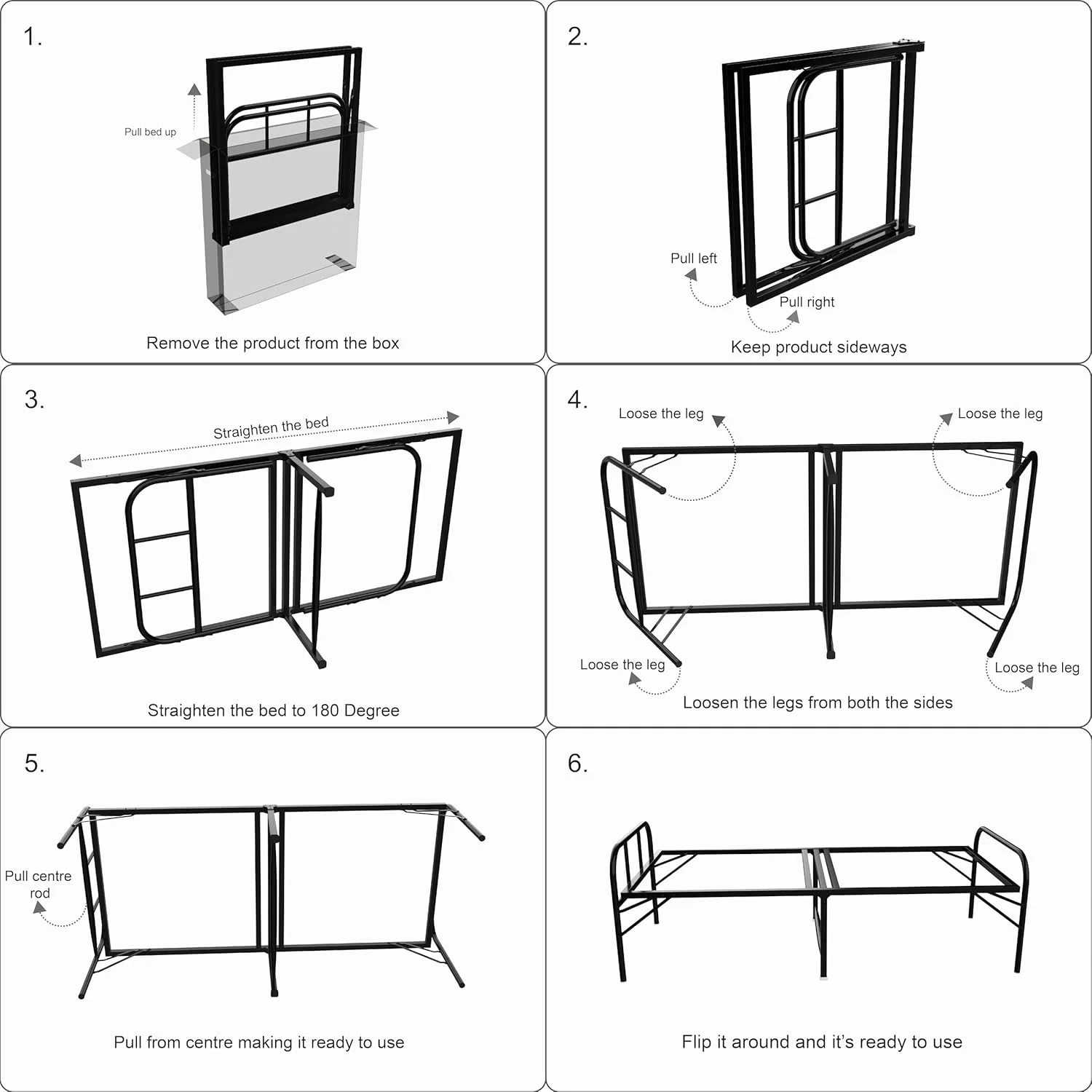 1.

Pull bed up

Remove the product from the box

2.

Pull left

Pull right

Keep product sideways

3.

Straighten the bed

Straighten the bed to 180 Degree

4.

Loose the leg

Loose the leg

Loose the leg

Loose the leg

Loosen the legs from both the sides

5.

Pull centre rod

Pull from centre making it ready to use

6.

Flip it around and it's ready to use