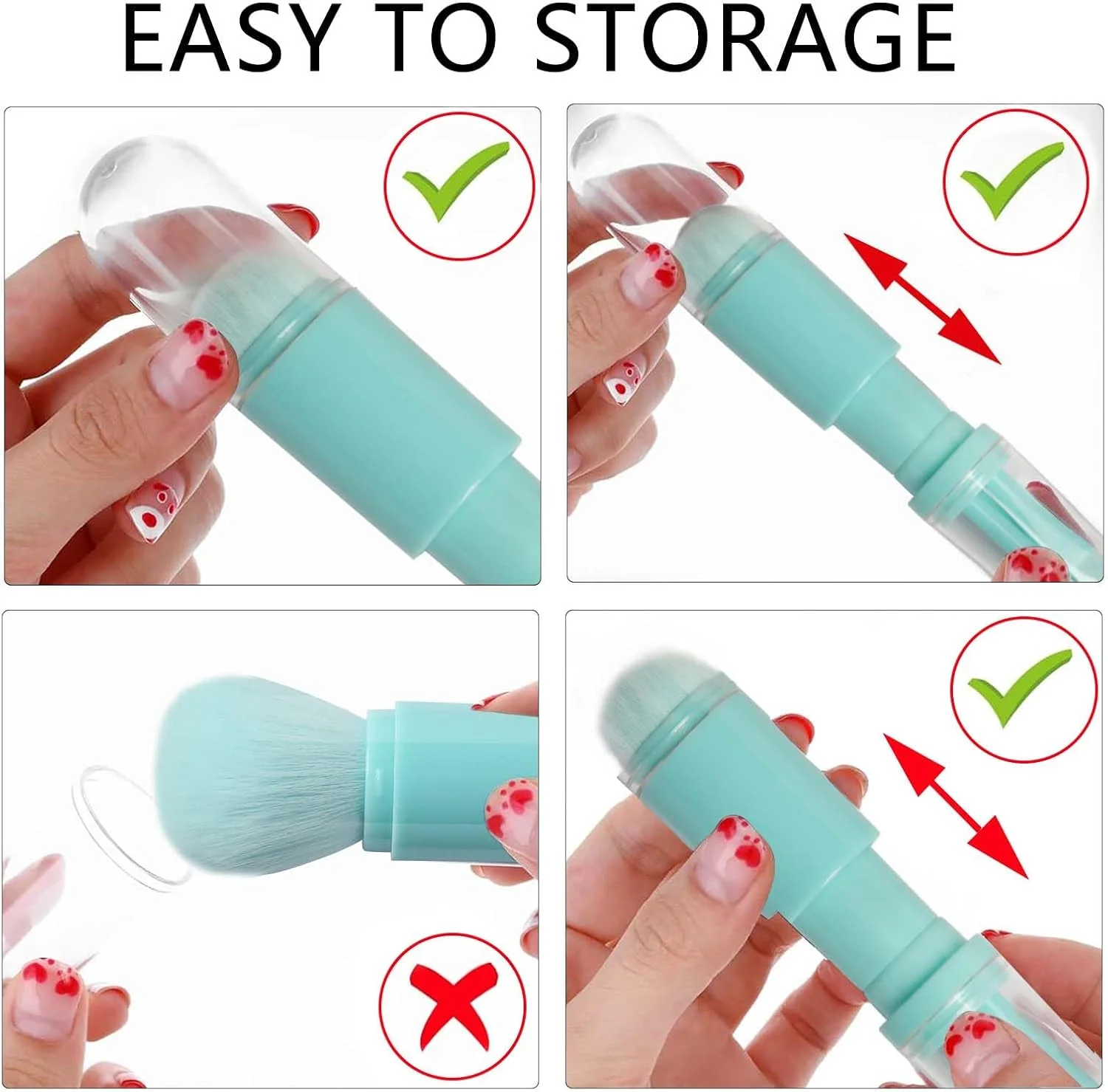 EASY TO STORAGE