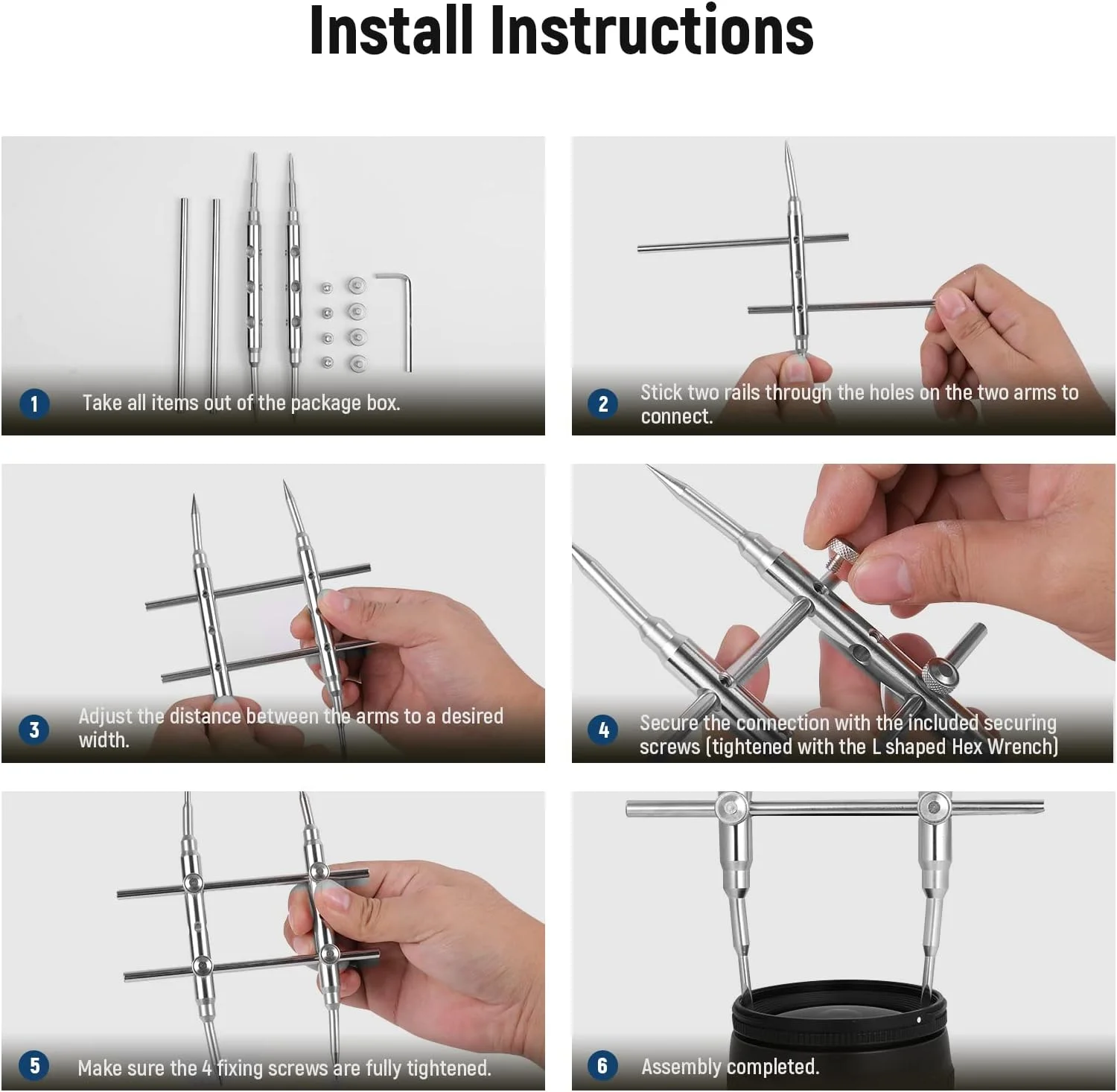 Install Instructions

1 Take all items out of the package box.

2 Stick two rails through the holes on the two arms to connect.

3 Adjust the distance between the arms to a desired width.

4 Secure the connection with the included securing screws (tightened with the L shaped Hex Wrench)

5 Make sure the 4 fixing screws are fully tightened.

6 Assembly completed.