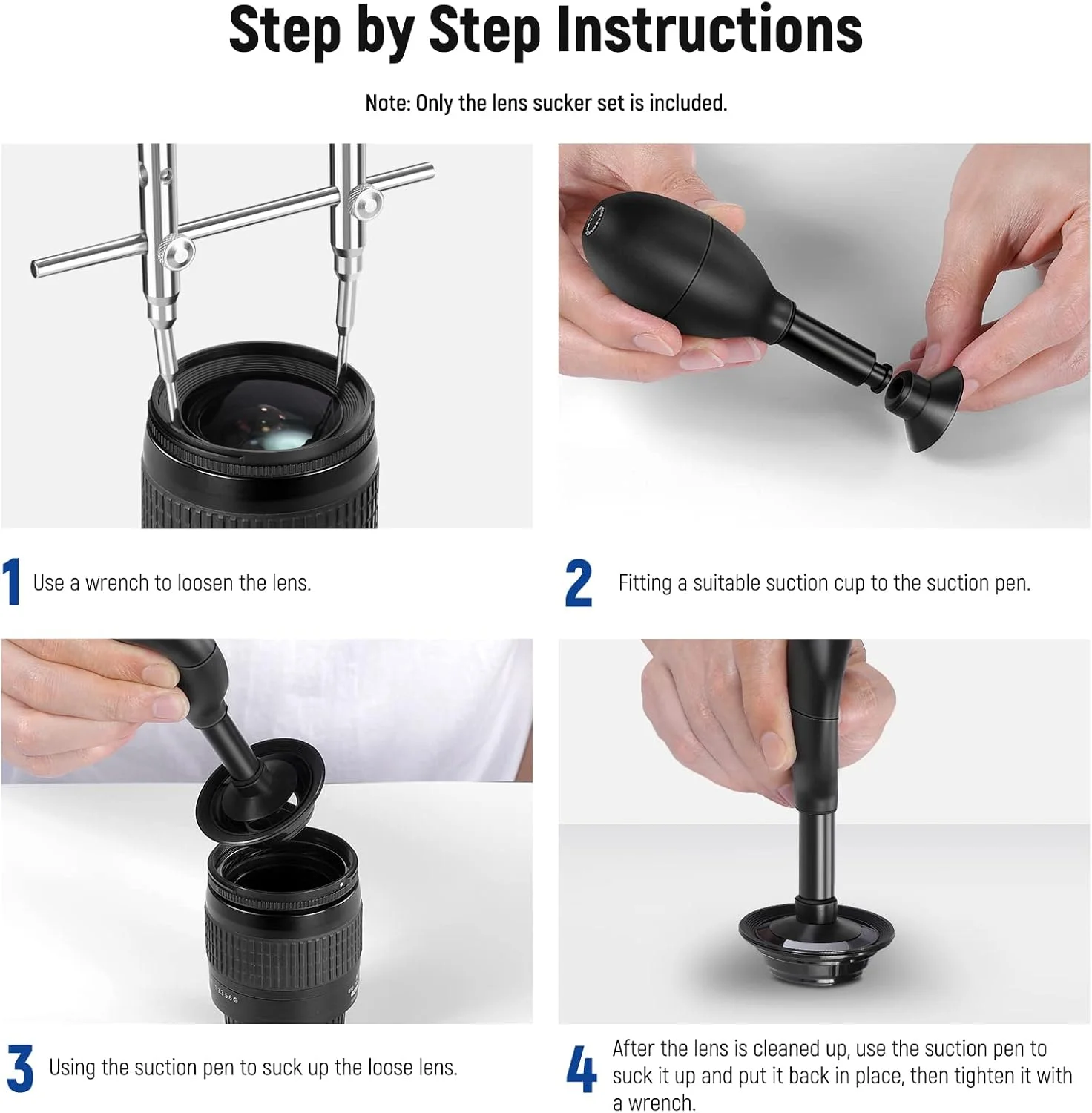 Step by Step Instructions

Note: Only the lens sucker set is included.

1 Use a wrench to loosen the lens.

2 Fitting a suitable suction cup to the suction pen.

3 Using the suction pen to suck up the loose lens.

4 After the lens is cleaned up, use the suction pen to suck it up and put it back in place, then tighten it with a wrench.