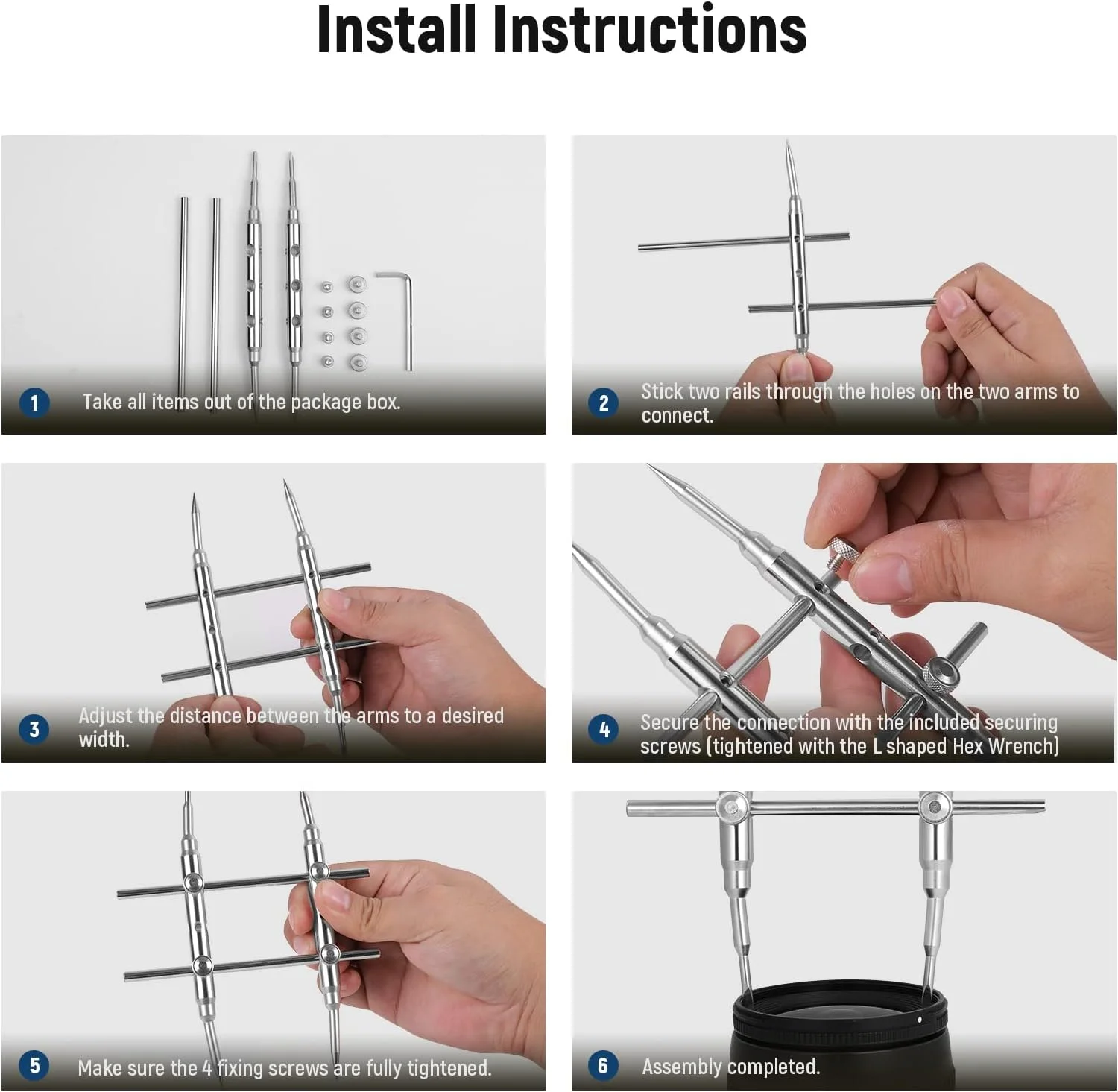 Install Instructions

1 Take all items out of the package box.

2 Stick two rails through the holes on the two arms to connect.

3 Adjust the distance between the arms to a desired width.

4 Secure the connection with the included securing screws (tightened with the L shaped Hex Wrench)

5 Make sure the 4 fixing screws are fully tightened.

6 Assembly completed.