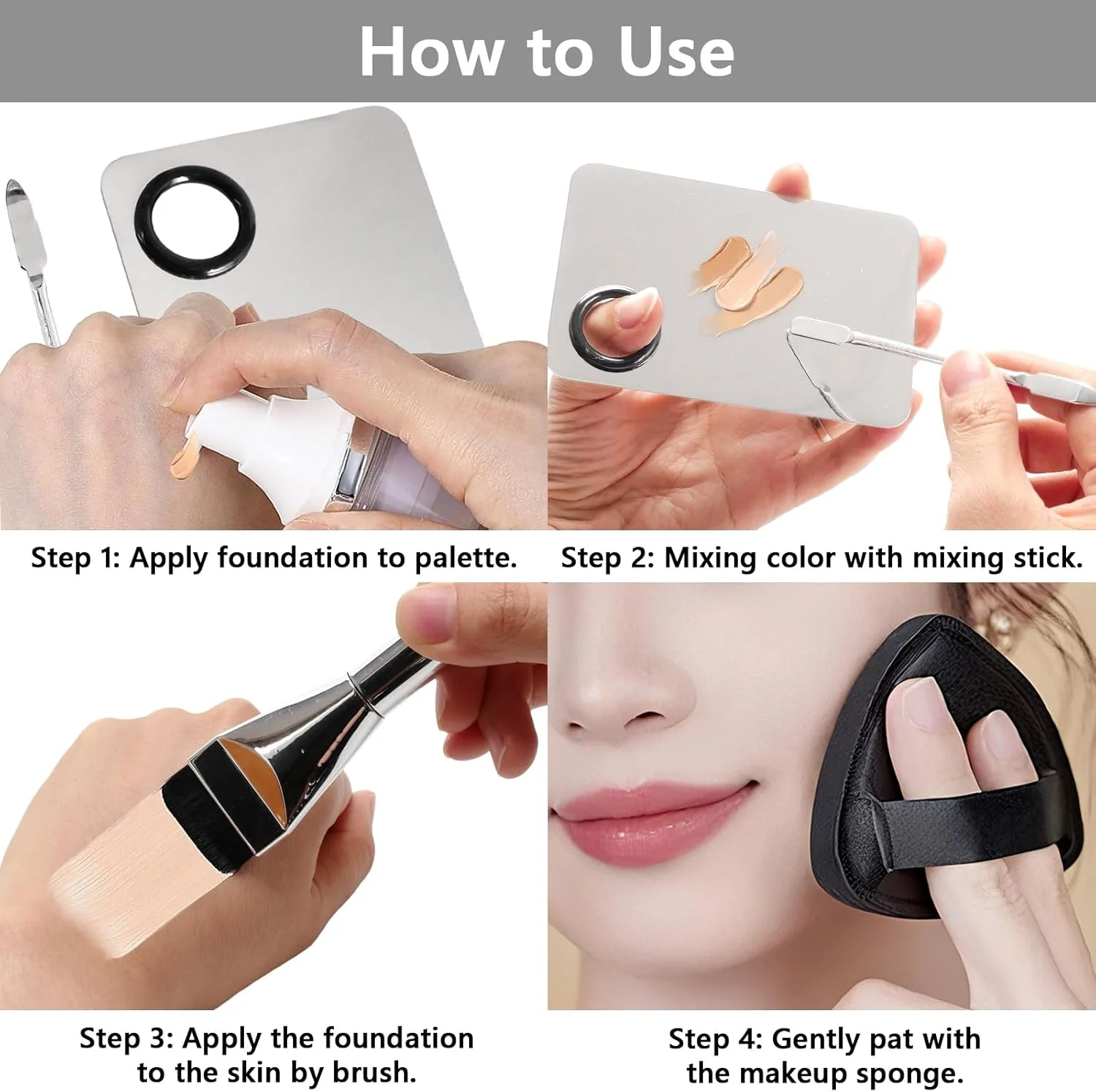 How to Use

Step 1: Apply foundation to palette.

Step 2: Mixing color with mixing stick.

Step 3: Apply the foundation to the skin by brush.

Step 4: Gently pat with the makeup sponge.