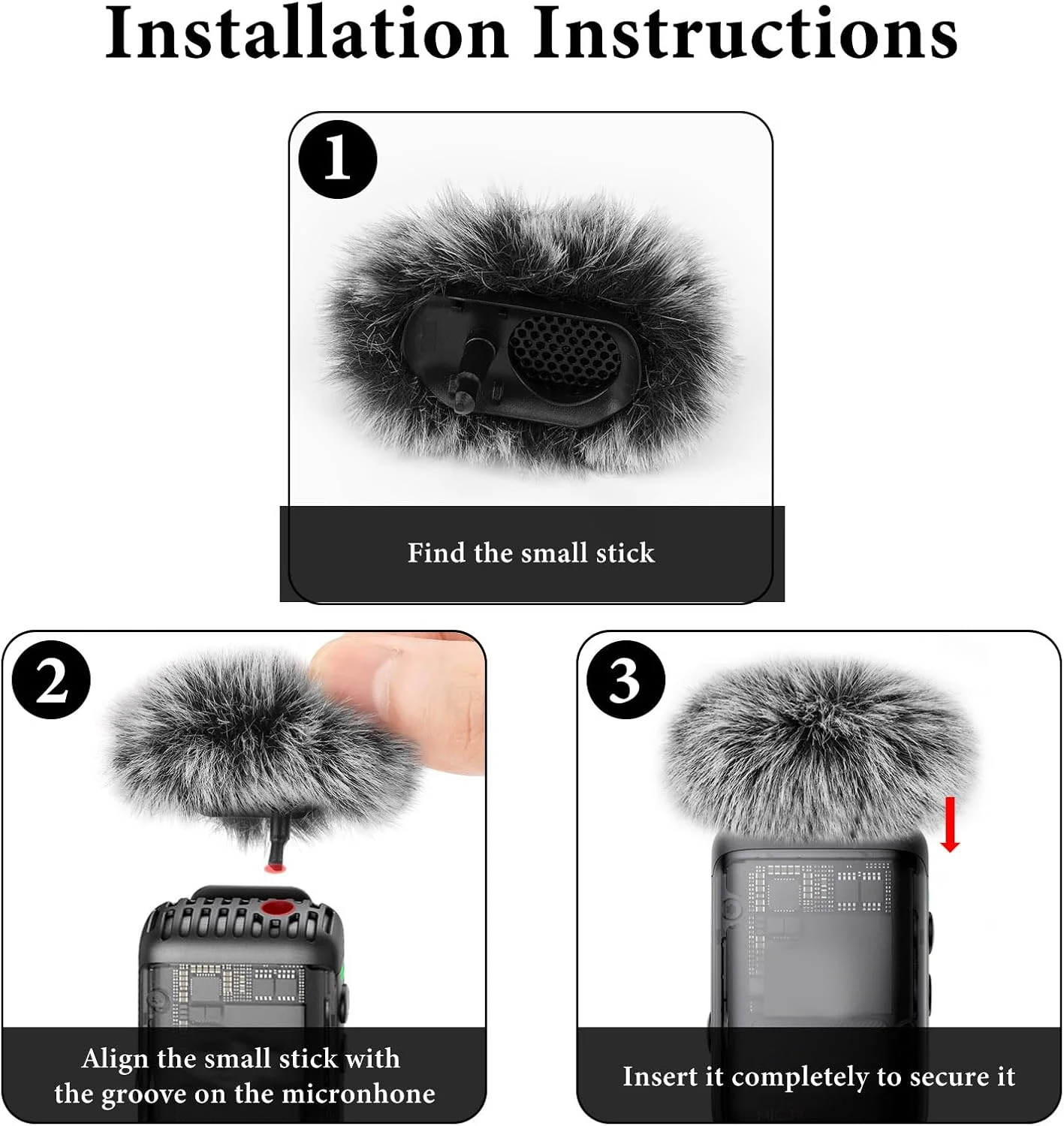 Installation Instructions

1

Find the small stick

2

Align the small stick with the groove on the micronhone

3

Insert it completely to secure it