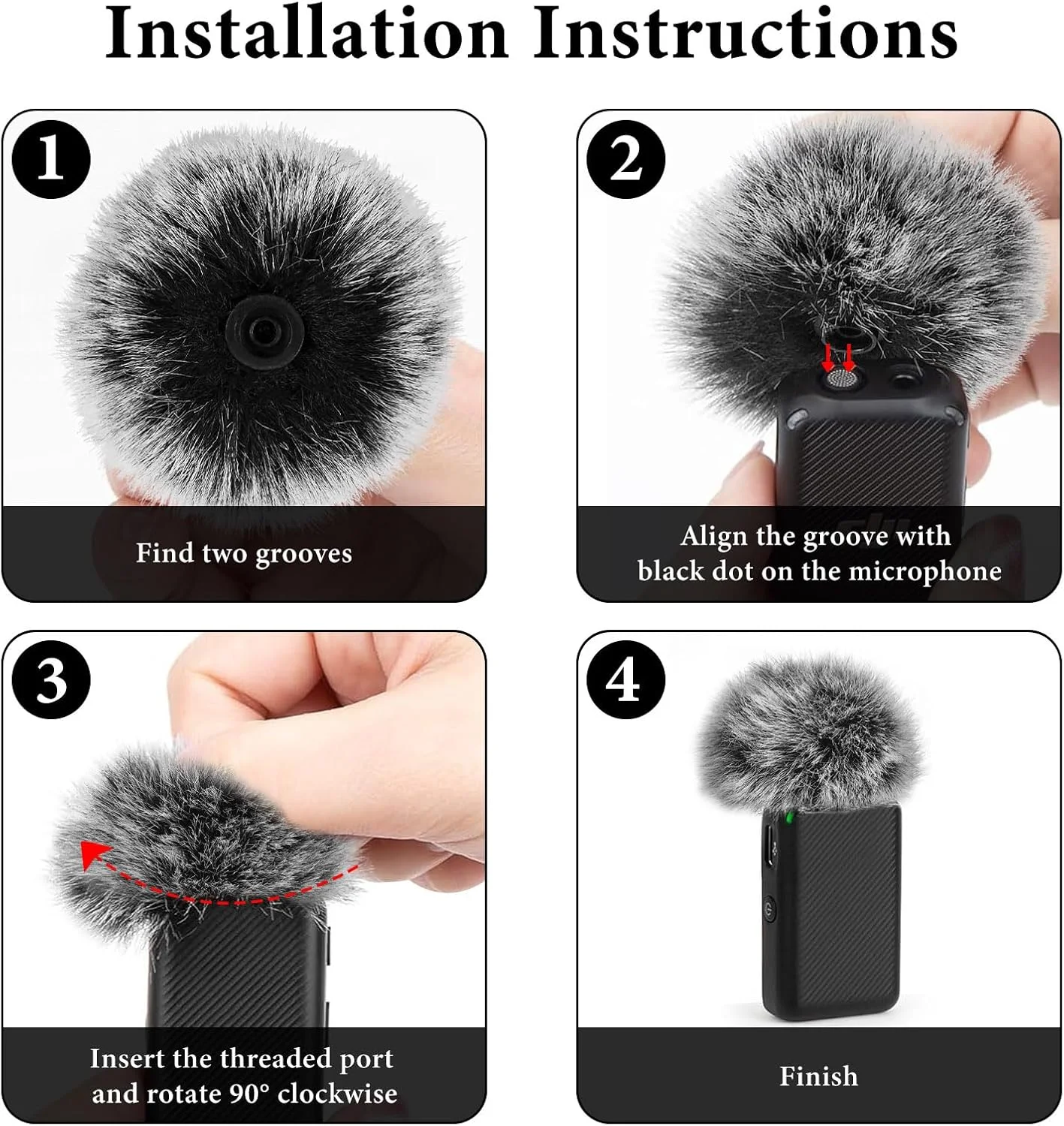 Installation Instructions

1

Find two grooves

2

Align the groove with black dot on the microphone

3

Insert the threaded port and rotate 90° clockwise

4

Finish