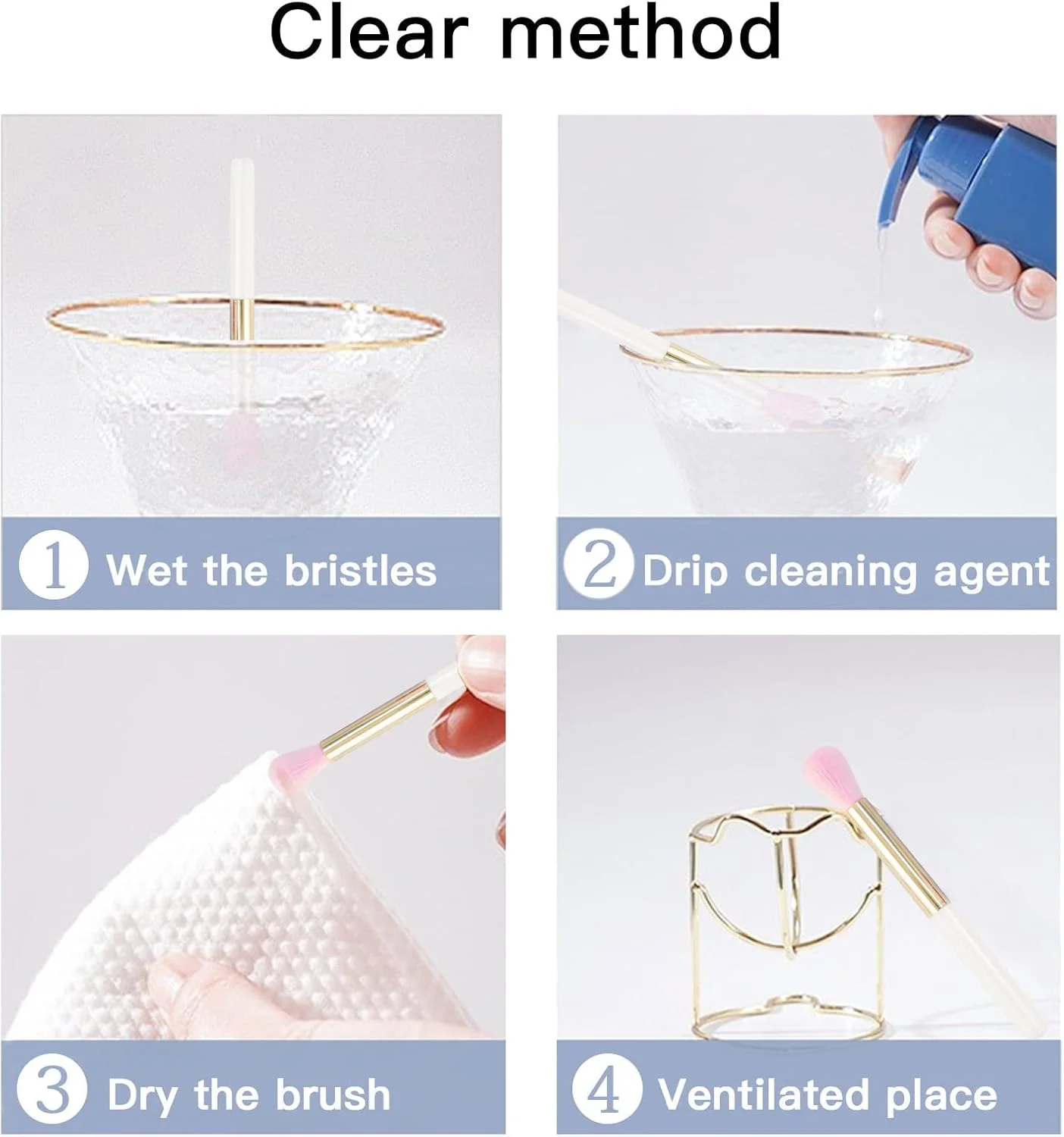 Clear method

1 Wet the bristles

2 Drip cleaning agent

3 Dry the brush

4 Ventilated place