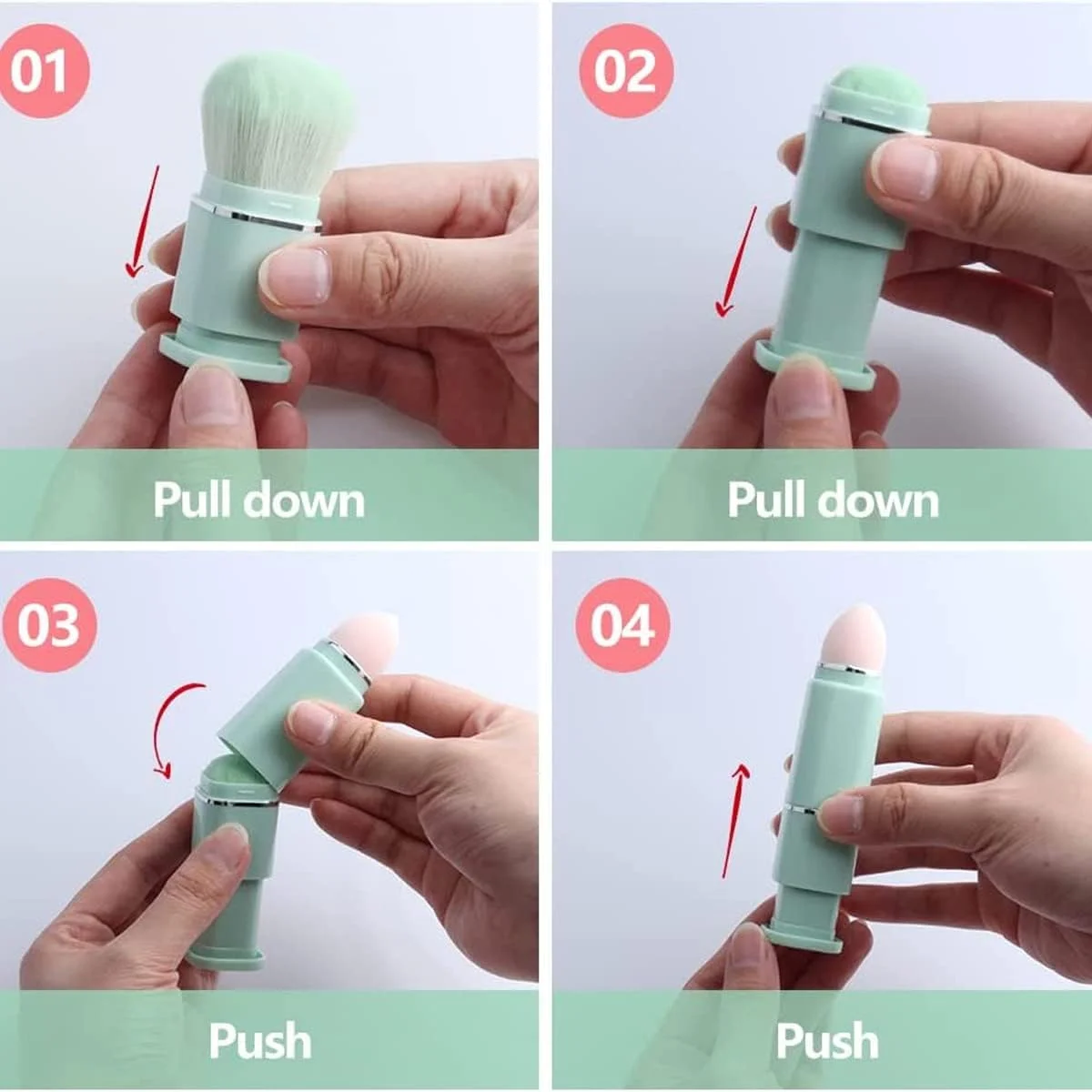 01

Pull down

02

Pull down

03

Push

04

Push