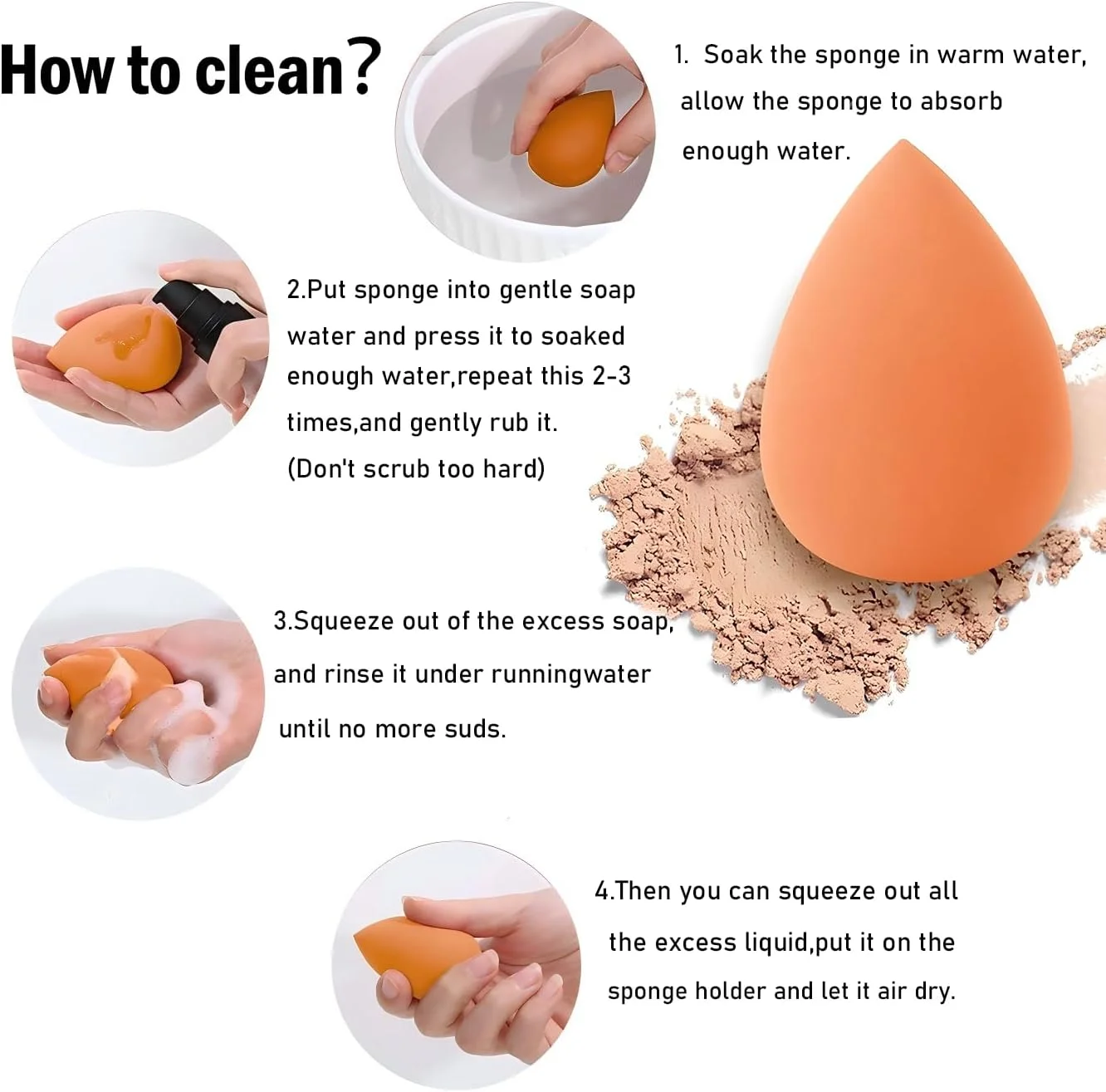 How to clean?

1. Soak the sponge in warm water, allow the sponge to absorb enough water.

2.Put sponge into gentle soap water and press it to soaked enough water,repeat this 2-3 times,and gently rub it. (Don't scrub too hard)

3.Squeeze out of the excess soap, and rinse it under runningwater until no more suds.

4.Then you can squeeze out all the excess liquid,put it on the sponge holder and let it air dry.