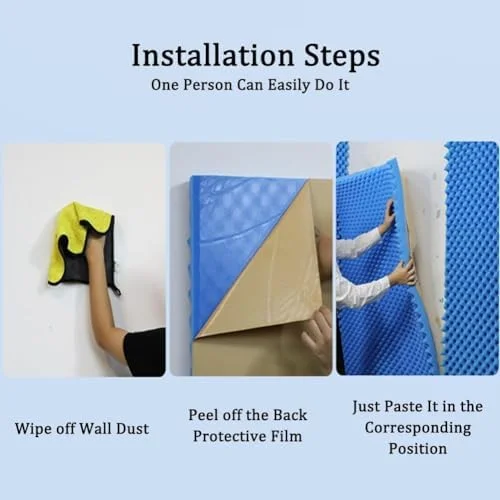 Installation Steps
One Person Can Easily Do It

Wipe off Wall Dust

Peel off the Back Protective Film

Just Paste It in the Corresponding Position