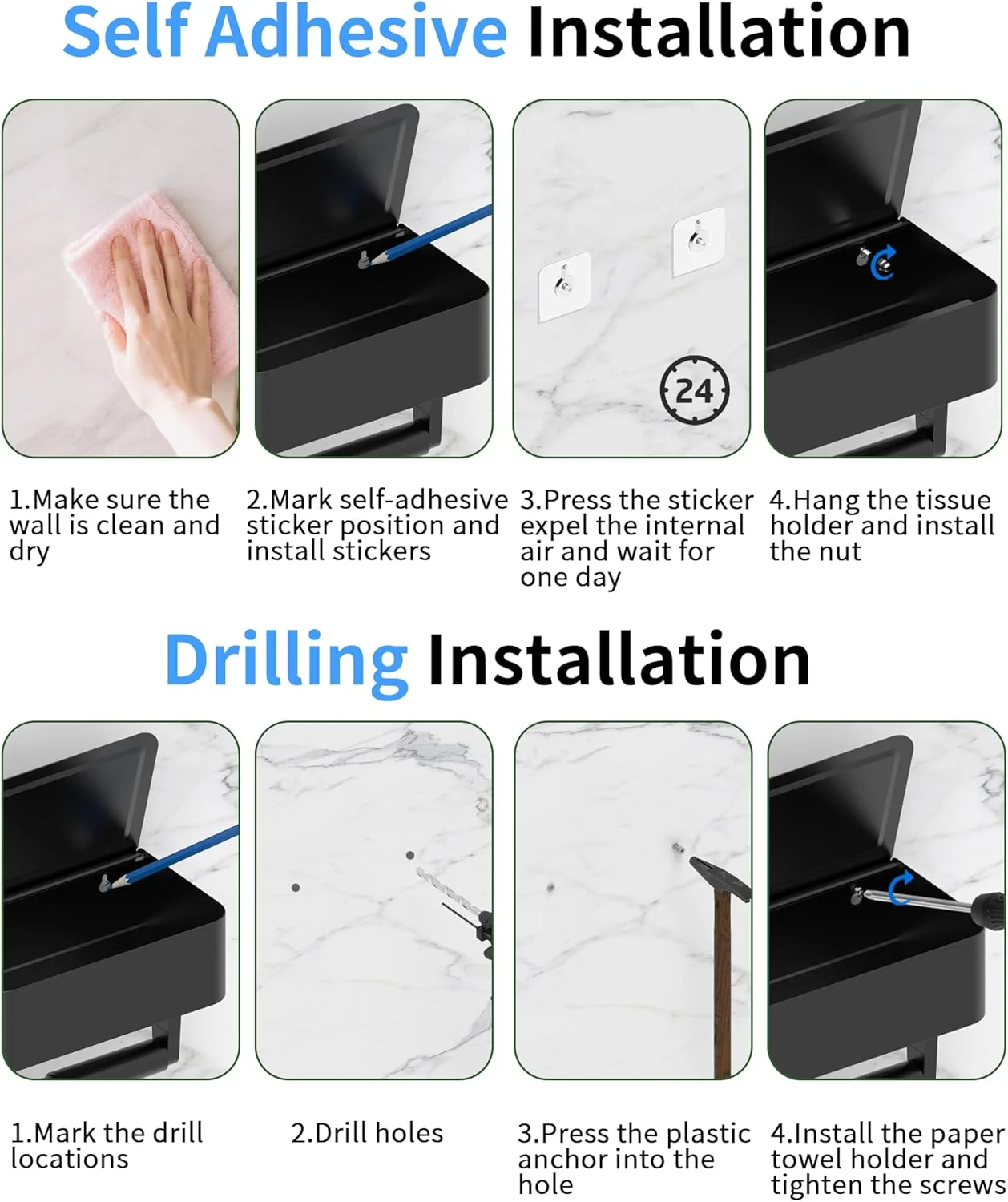 Self Adhesive Installation

24

1.Make sure the wall is clean and dry

2.Mark self-adhesive sticker position and install stickers

3.Press the sticker expel the internal air and wait for one day

4.Hang the tissue holder and install the nut

Drilling Installation

1.Mark the drill locations

2.Drill holes

3.Press the plastic anchor into the hole

4.Install the paper towel holder and tighten the screws