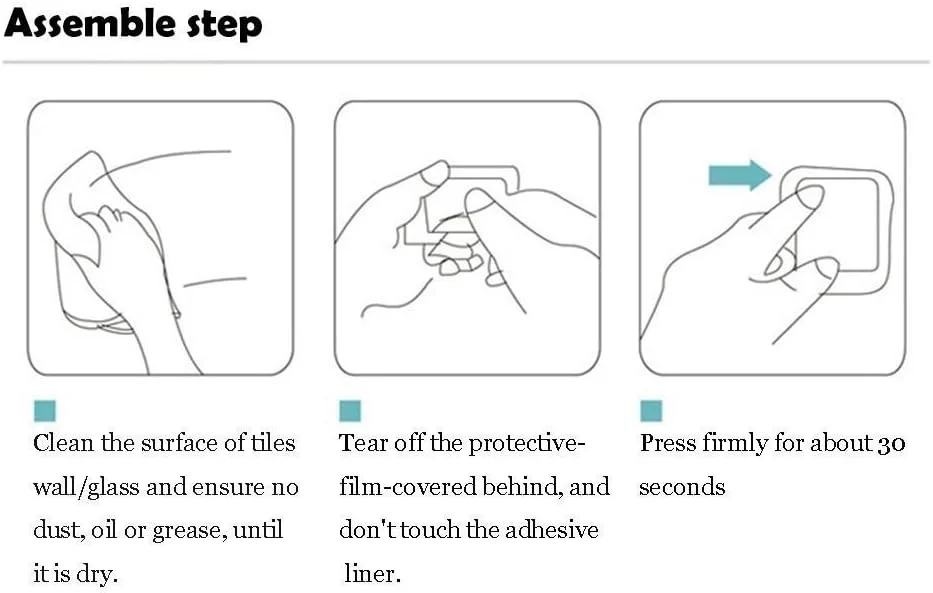 Assemble step

Clean the surface of tiles wall/glass and ensure no dust, oil or grease, until it is dry.

Tear off the protective-film-covered behind, and don't touch the adhesive liner.

Press firmly for about 30 seconds