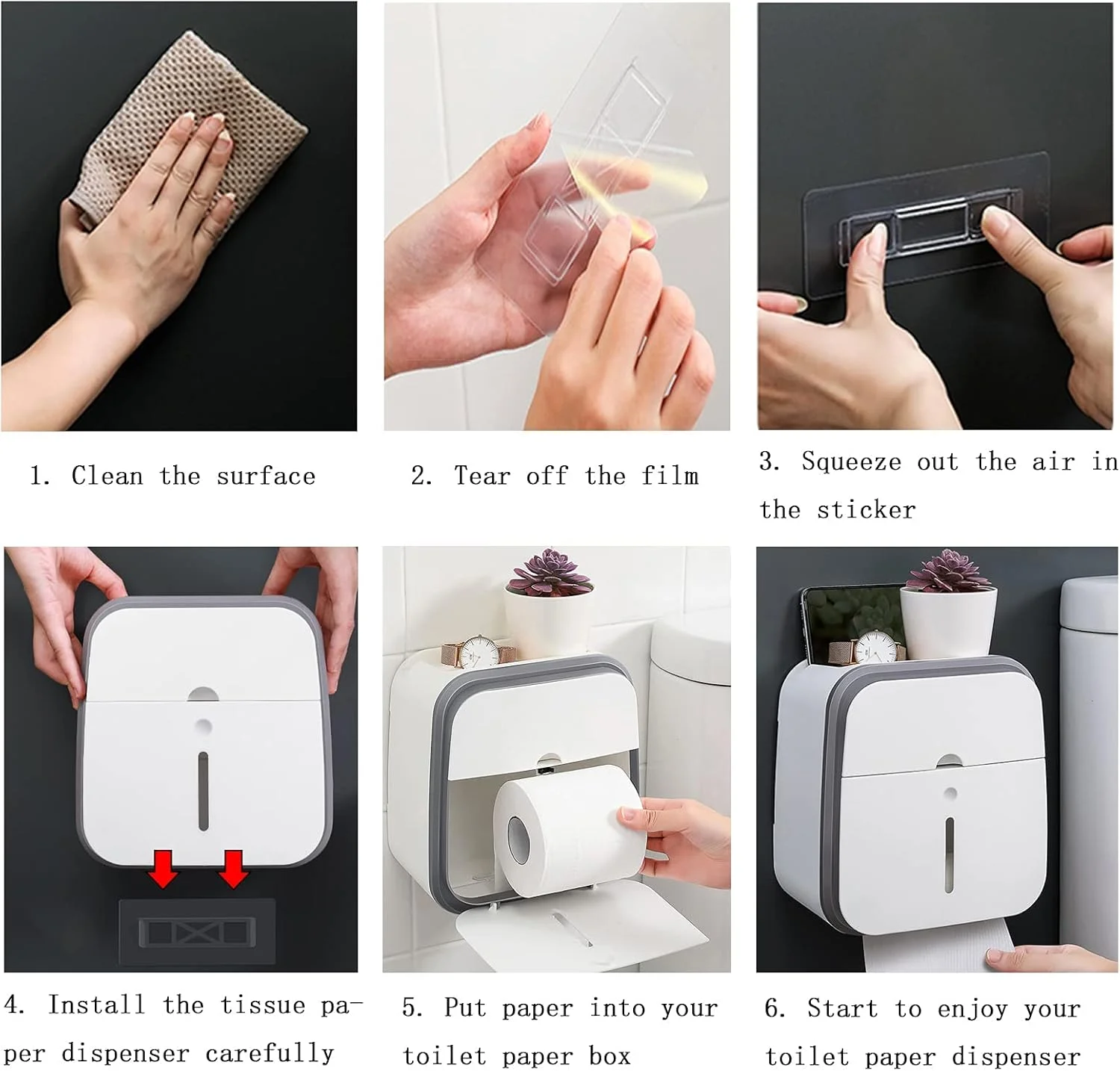 1. Clean the surface

2. Tear off the film

3. Squeeze out the air in the sticker

4. Install the tissue paper dispenser carefully

5. Put paper into your toilet paper box

6. Start to enjoy your toilet paper dispenser