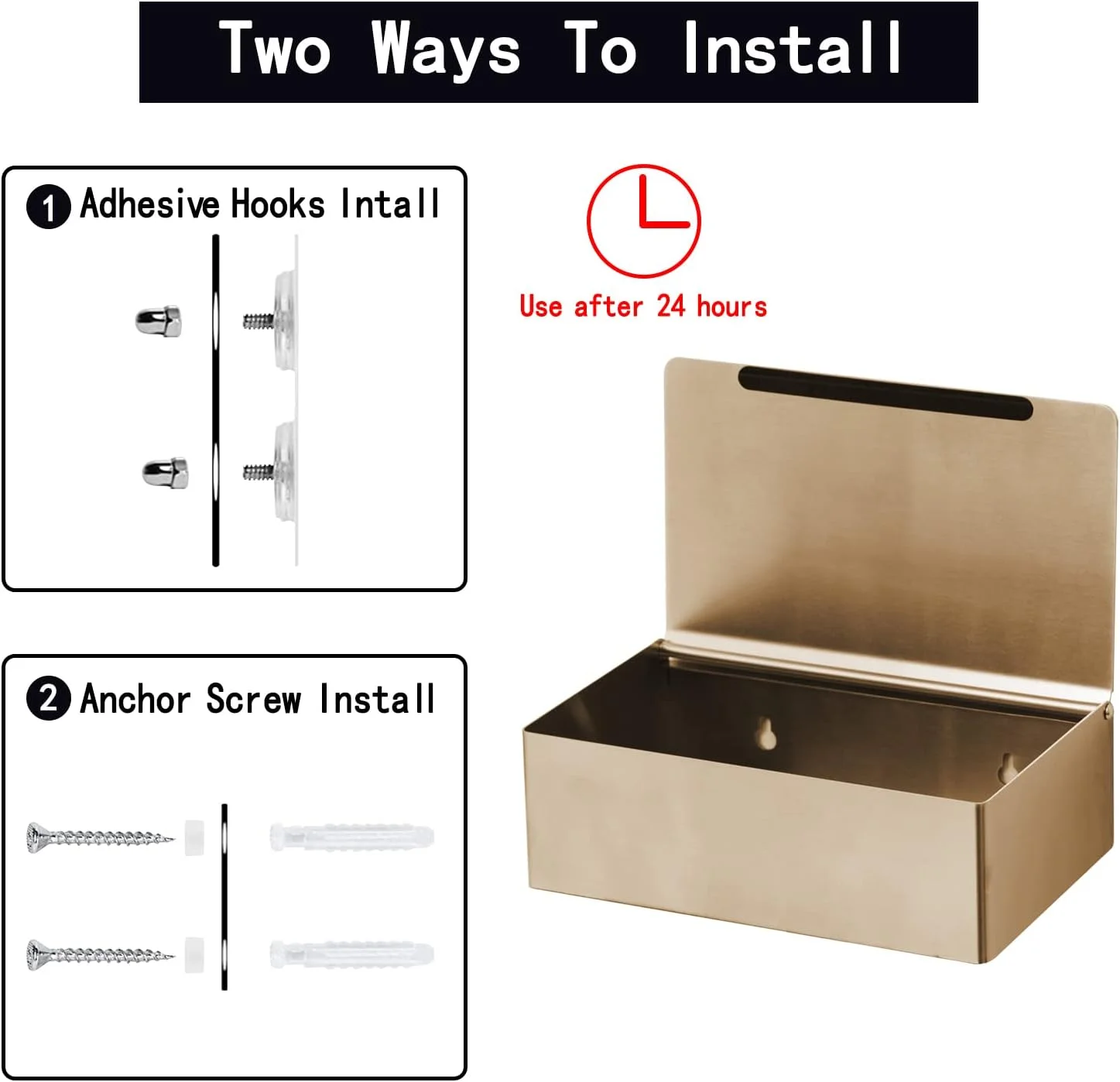 Two Ways To Install

1 Adhesive Hooks Intall

Use after 24 hours

2 Anchor Screw Install