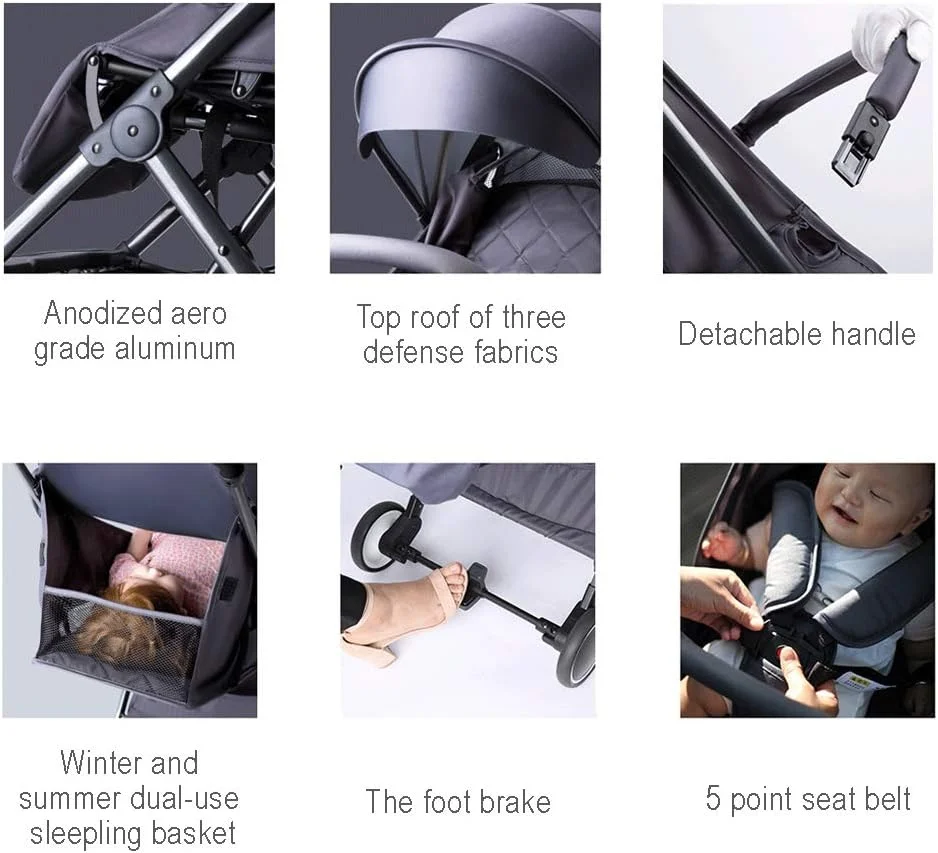 Anodized aero grade aluminum

Top roof of three defense fabrics

Detachable handle

Winter and summer dual-use sleepling basket

The foot brake

5 point seat belt