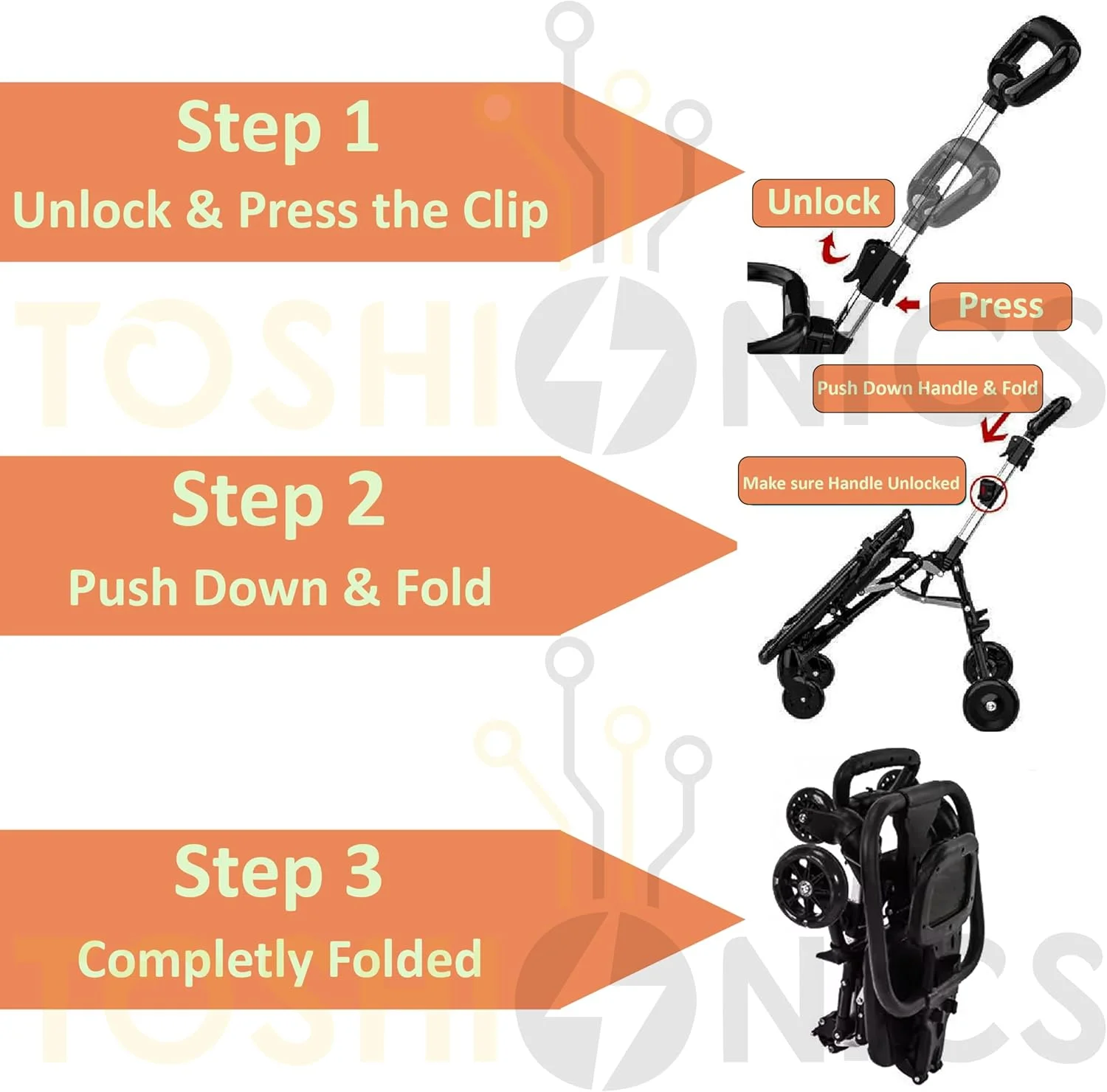 Step 1
Unlock & Press the Clip

Unlock

Press

TOSHIONICS

Push Down Handle & Fold

Make sure Handle Unlocked

Step 2
Push Down & Fold

Step 3
Completly Folded

TOSHIONICS