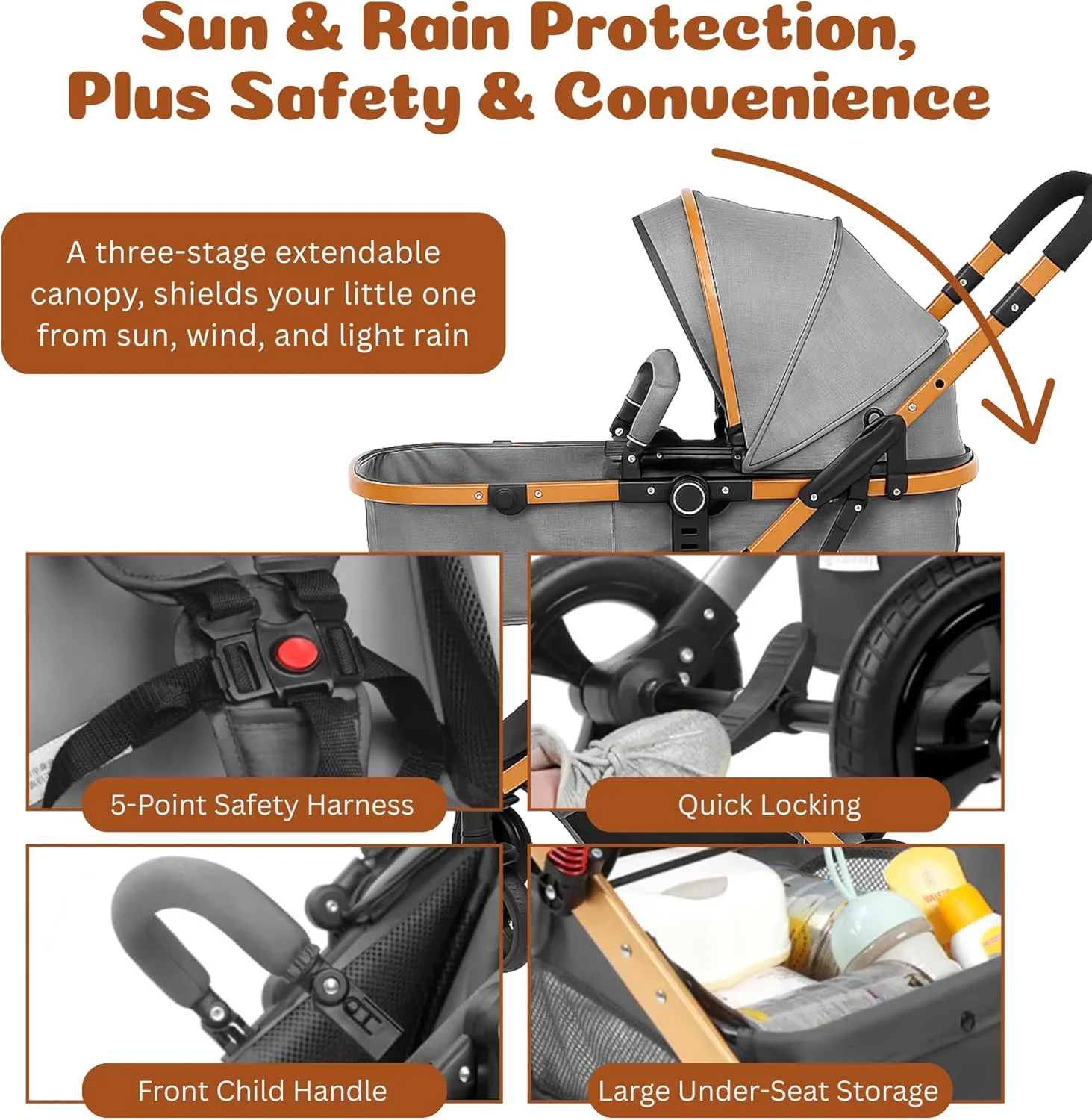 Sun & Rain Protection, Plus Safety & Convenience

A three-stage extendable canopy, shields your little one from sun, wind, and light rain

5-Point Safety Harness

Quick Locking

Front Child Handle

Large Under-Seat Storage