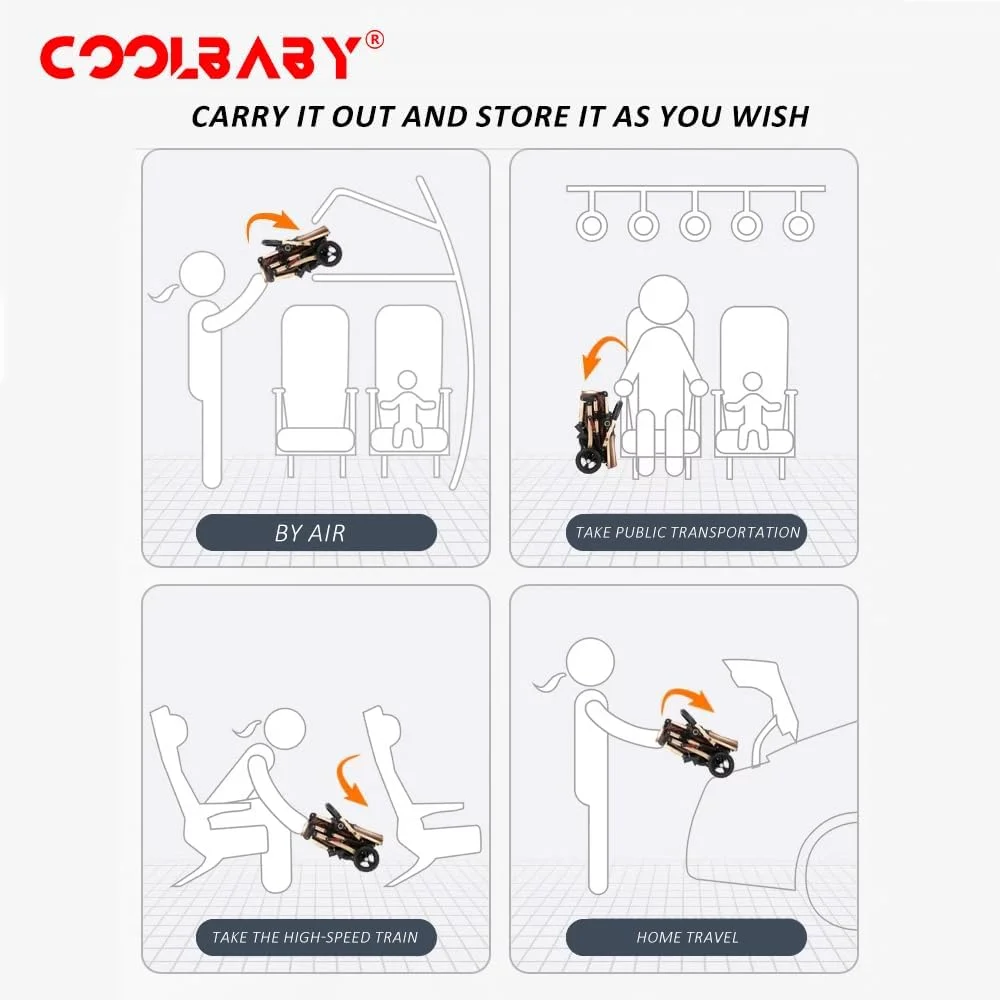 COOLBABY®

CARRY IT OUT AND STORE IT AS YOU WISH

BY AIR

TAKE PUBLIC TRANSPORTATION

TAKE THE HIGH-SPEED TRAIN

HOME TRAVEL