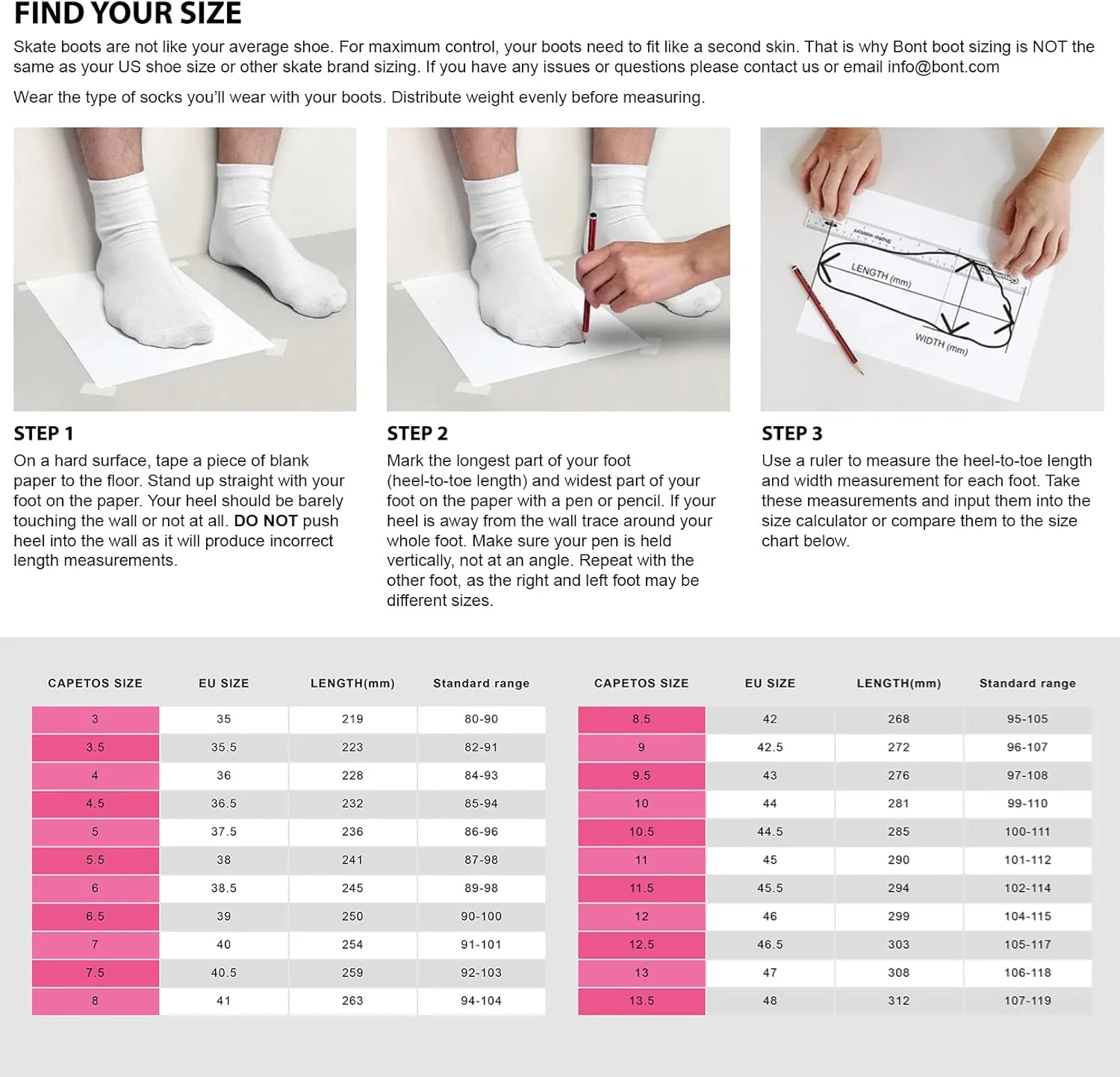 FIND YOUR SIZE

Skate boots are not like your average shoe. For maximum control, your boots need to fit like a second skin. That is why Bont boot sizing is NOT the same as your US shoe size or other skate brand sizing. If you have any issues or questions please contact us or email info@bont.com

Wear the type of socks you'll wear with your boots. Distribute weight evenly before measuring.

LENGTH (mm)

WIDTH (mm)

STEP 1

On a hard surface, tape a piece of blank paper to the floor. Stand up straight with your foot on the paper. Your heel should be barely touching the wall or not at all. DO NOT push heel into the wall as it will produce incorrect length measurements.

STEP 2

Mark the longest part of your foot (heel-to-toe length) and widest part of your foot on the paper with a pen or pencil. If your heel is away from the wall trace around your whole foot. Make sure your pen is held vertically, not at an angle. Repeat with the other foot, as the right and left foot may be different sizes.

STEP 3

Use a ruler to measure the heel-to-toe length and width measurement for each foot. Take these measurements and input them into the size calculator or compare them to the size chart below.

| CAPETOS SIZE | EU SIZE | LENGTH(mm) | Standard range |
|---|---|---|---|
| 3 | 35 | 219 | 80-90 |
| 3.5 | 35.5 | 223 | 82-91 |
| 4 | 36 | 228 | 84-93 |
| 4.5 | 36.5 | 232 | 85-94 |
| 5 | 37.5 | 236 | 86-96 |
| 5.5 | 38 | 241 | 87-98 |
| 6 | 38.5 | 245 | 89-98 |
| 6.5 | 39 | 250 | 90-100 |
| 7 | 40 | 254 | 91-101 |
| 7.5 | 40.5 | 259 | 92-103 |
| 8 | 41 | 263 | 94-104 |

| CAPETOS SIZE | EU SIZE | LENGTH(mm) | Standard range |
|---|---|---|---|
| 8.5 | 42 | 268 | 95-105 |
| 9 | 42.5 | 272 | 96-107 |
| 9.5 | 43 | 276 | 97-108 |
| 10 | 44 | 281 | 99-110 |
| 10.5 | 44.5 | 285 | 100-111 |
| 11 | 45 | 290 | 101-112 |
| 11.5 | 45.5 | 294 | 102-114 |
| 12 | 46 | 299 | 104-115 |
| 12.5 | 46.5 | 303 | 105-117 |
| 13 | 47 | 308 | 106-118 |
| 13.5 | 48 | 312 | 107-119 |