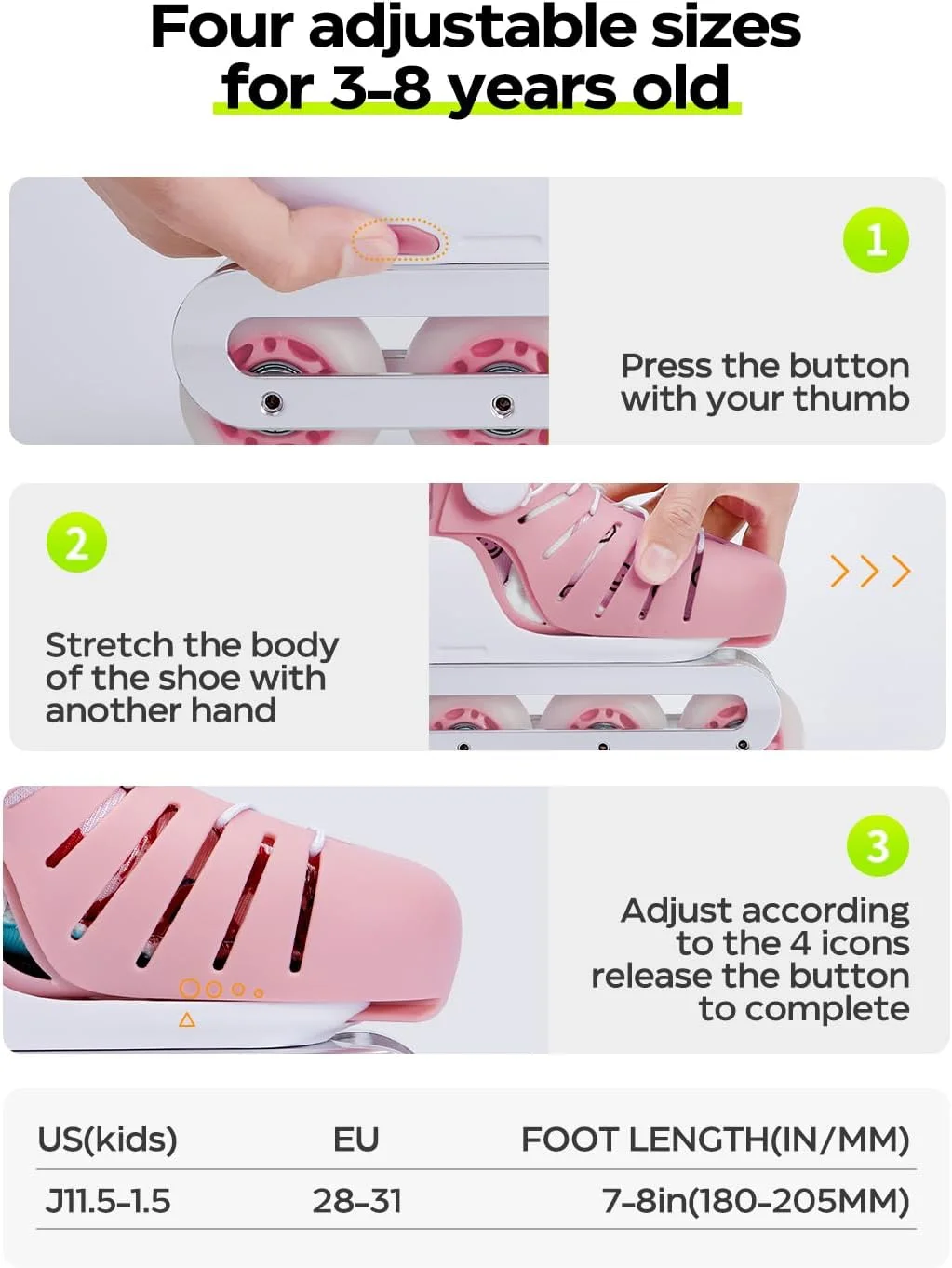 Four adjustable sizes
for 3-8 years old

1

Press the button with your thumb

2

Stretch the body of the shoe with another hand

3

Adjust according to the 4 icons release the button to complete

| US(kids) | EU | FOOT LENGTH(IN/MM) |
|---|---|---|
| J11.5-1.5 | 28-31 | 7-8in(180-205MM) |