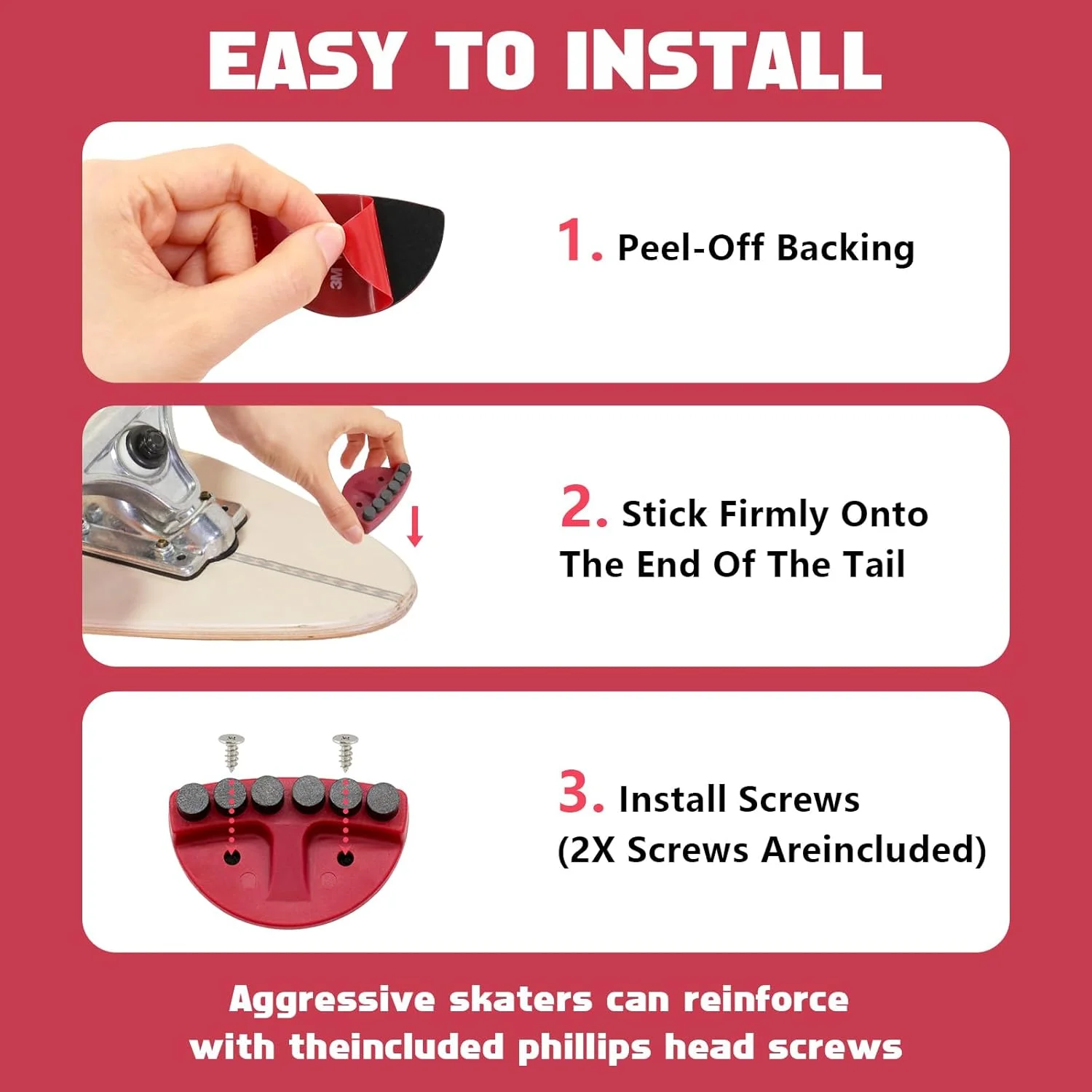 EASY TO INSTALL

3M

1. Peel-Off Backing

2. Stick Firmly Onto The End Of The Tail

3. Install Screws (2X Screws Areincluded)

Aggressive skaters can reinforce with theincluded phillips head screws