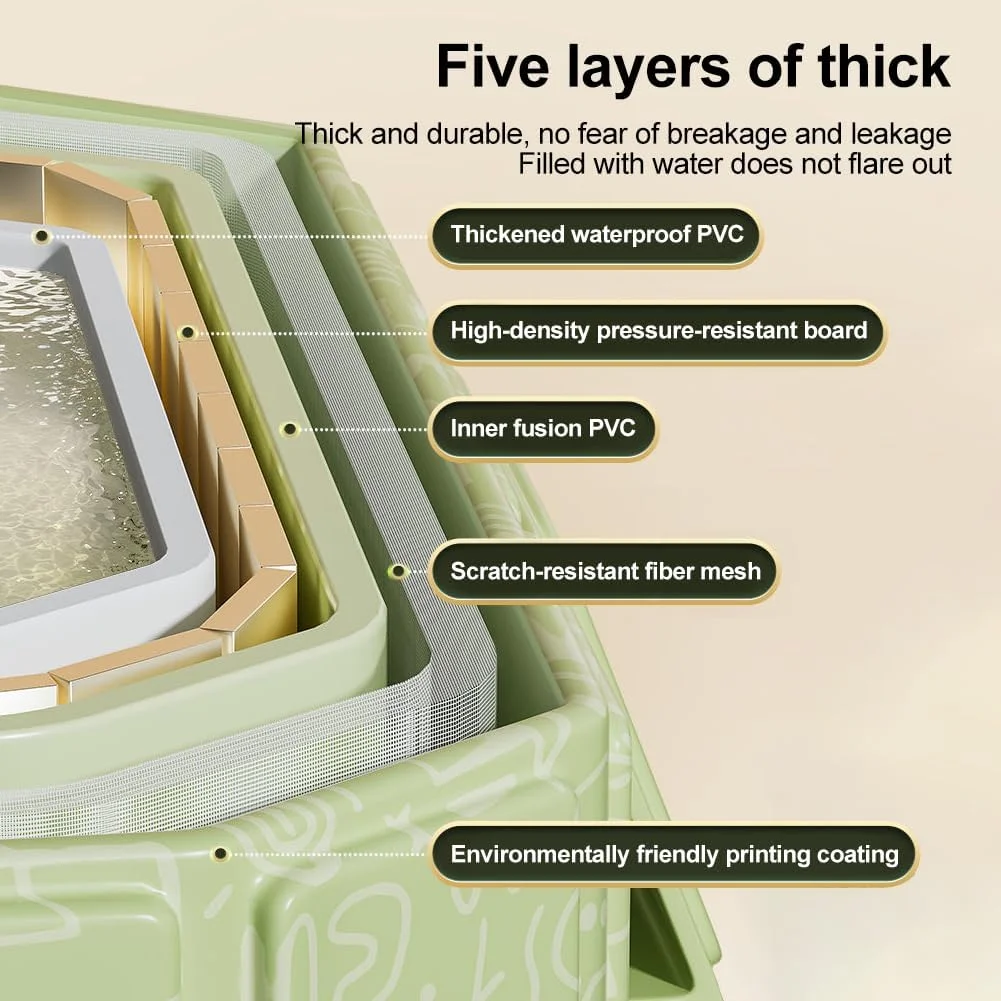 Five layers of thick

Thick and durable, no fear of breakage and leakage
Filled with water does not flare out

Thickened waterproof PVC

High-density pressure-resistant board

Inner fusion PVC

Scratch-resistant fiber mesh

Environmentally friendly printing coating