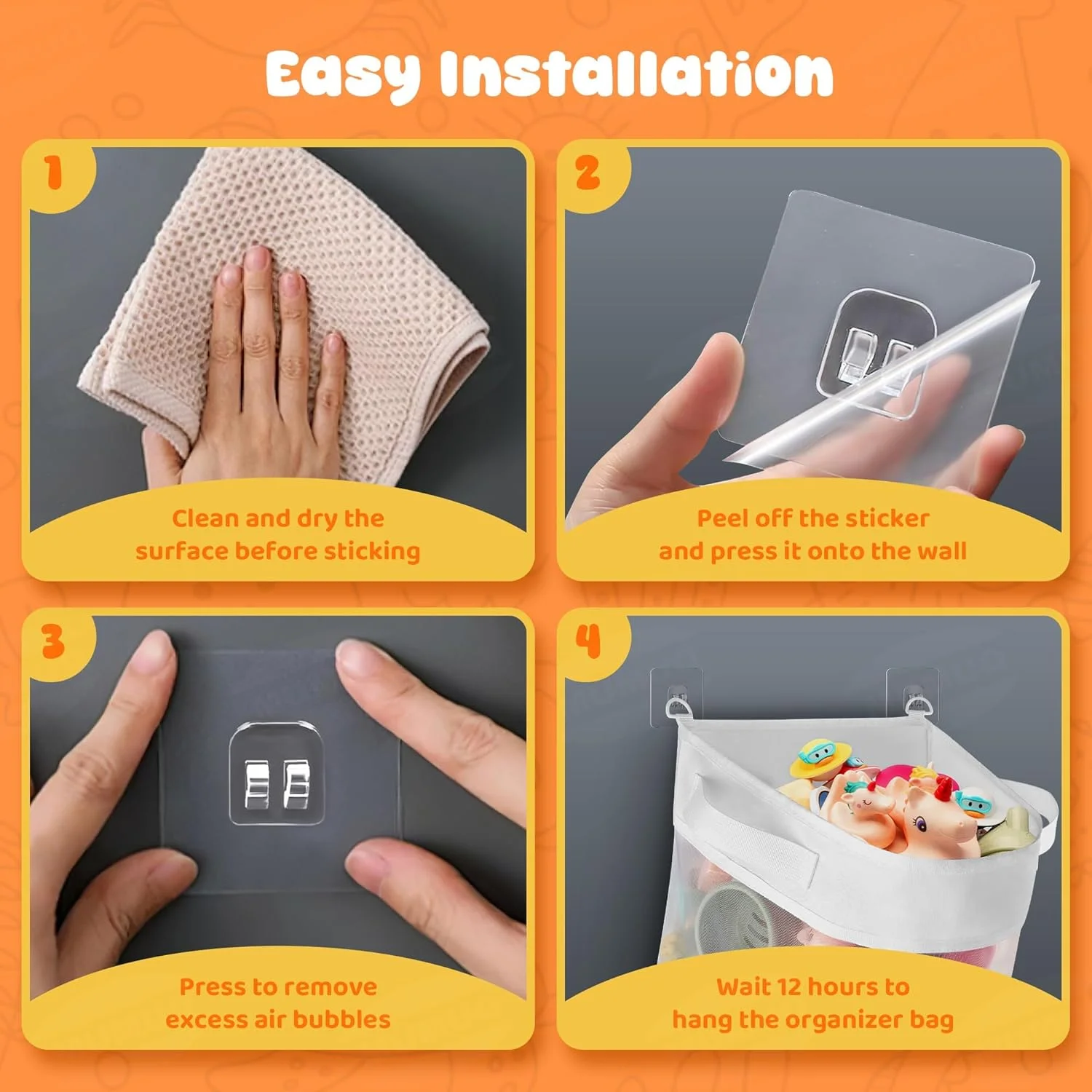 Easy Installation

1

Clean and dry the surface before sticking

2

Peel off the sticker and press it onto the wall

3

Press to remove excess air bubbles

4

Wait 12 hours to hang the organizer bag