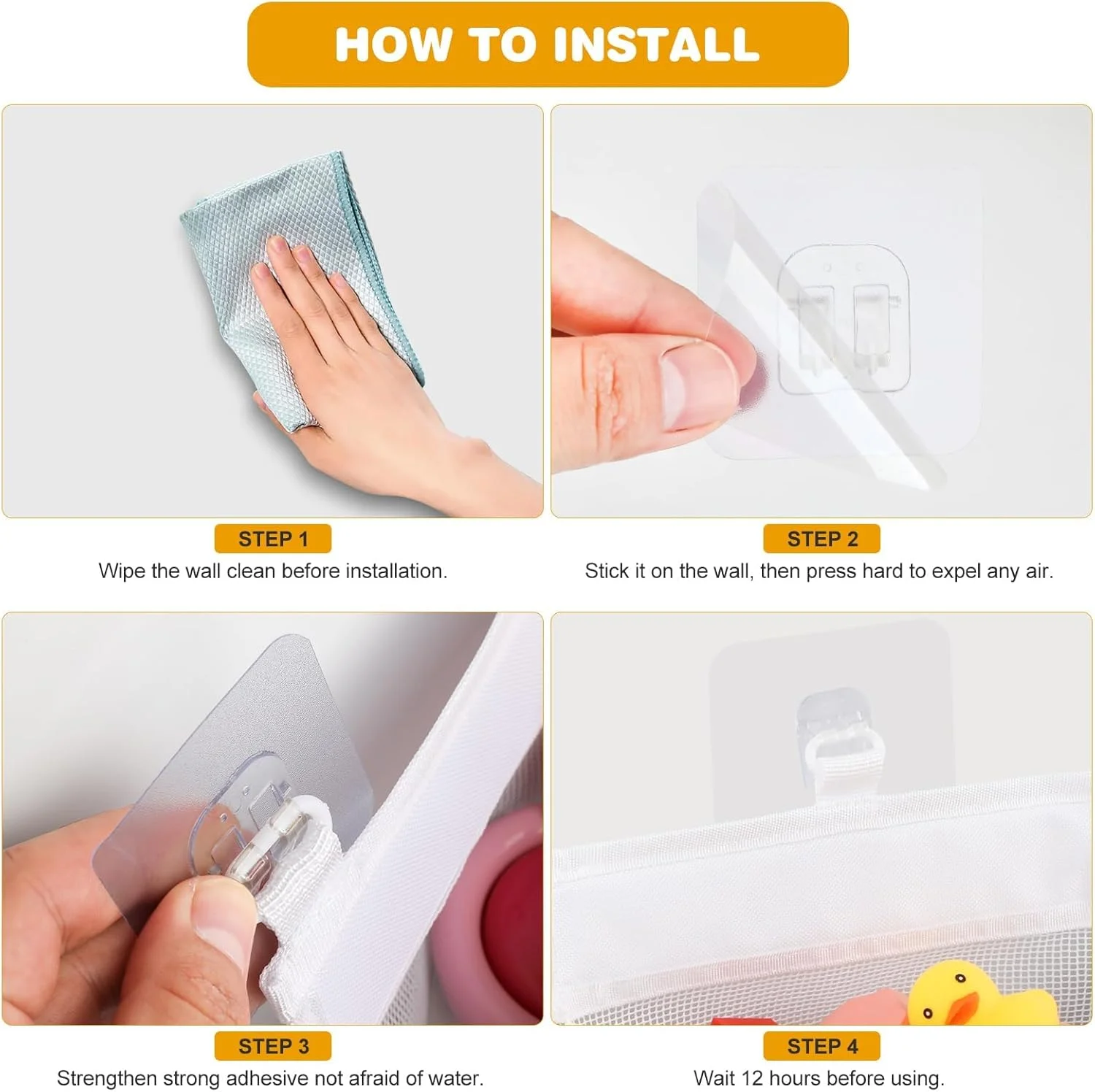 HOW TO INSTALL

STEP 1
Wipe the wall clean before installation.

STEP 2
Stick it on the wall, then press hard to expel any air.

STEP 3
Strengthen strong adhesive not afraid of water.

STEP 4
Wait 12 hours before using.