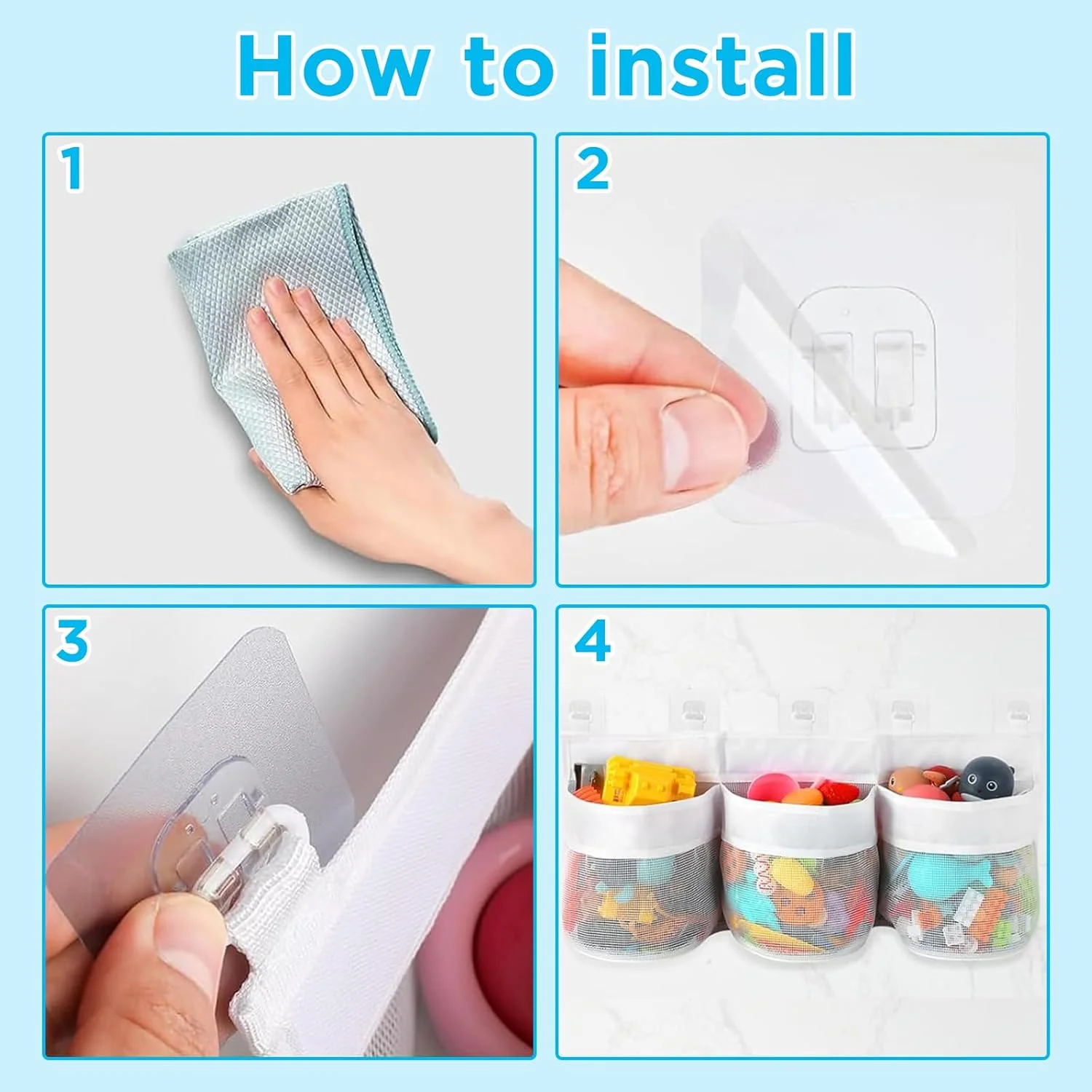 How to install

1

2

3

4