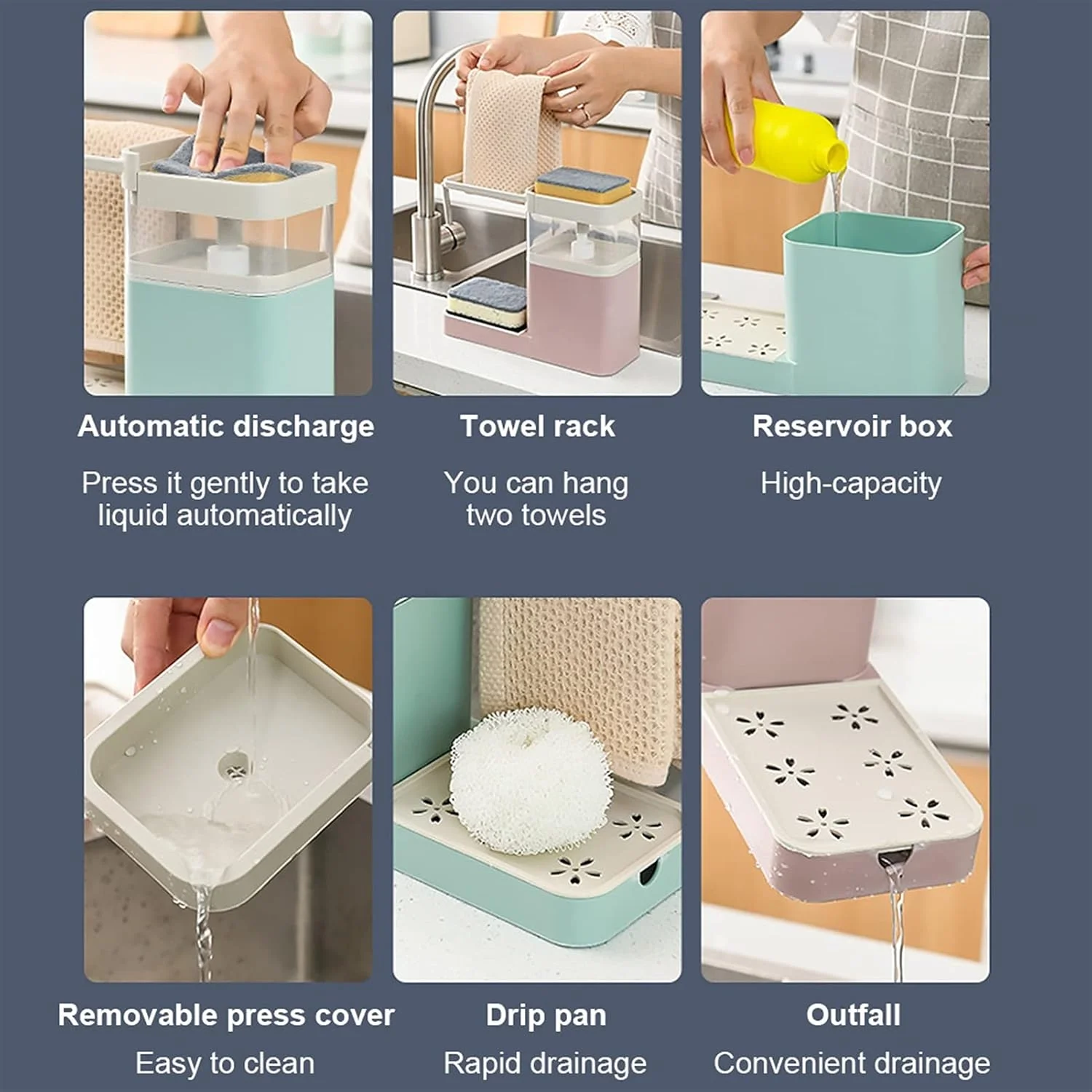 Automatic discharge

Press it gently to take liquid automatically

Towel rack

You can hang two towels

Reservoir box

High-capacity

Removable press cover

Easy to clean

Drip pan

Rapid drainage

Outfall

Convenient drainage