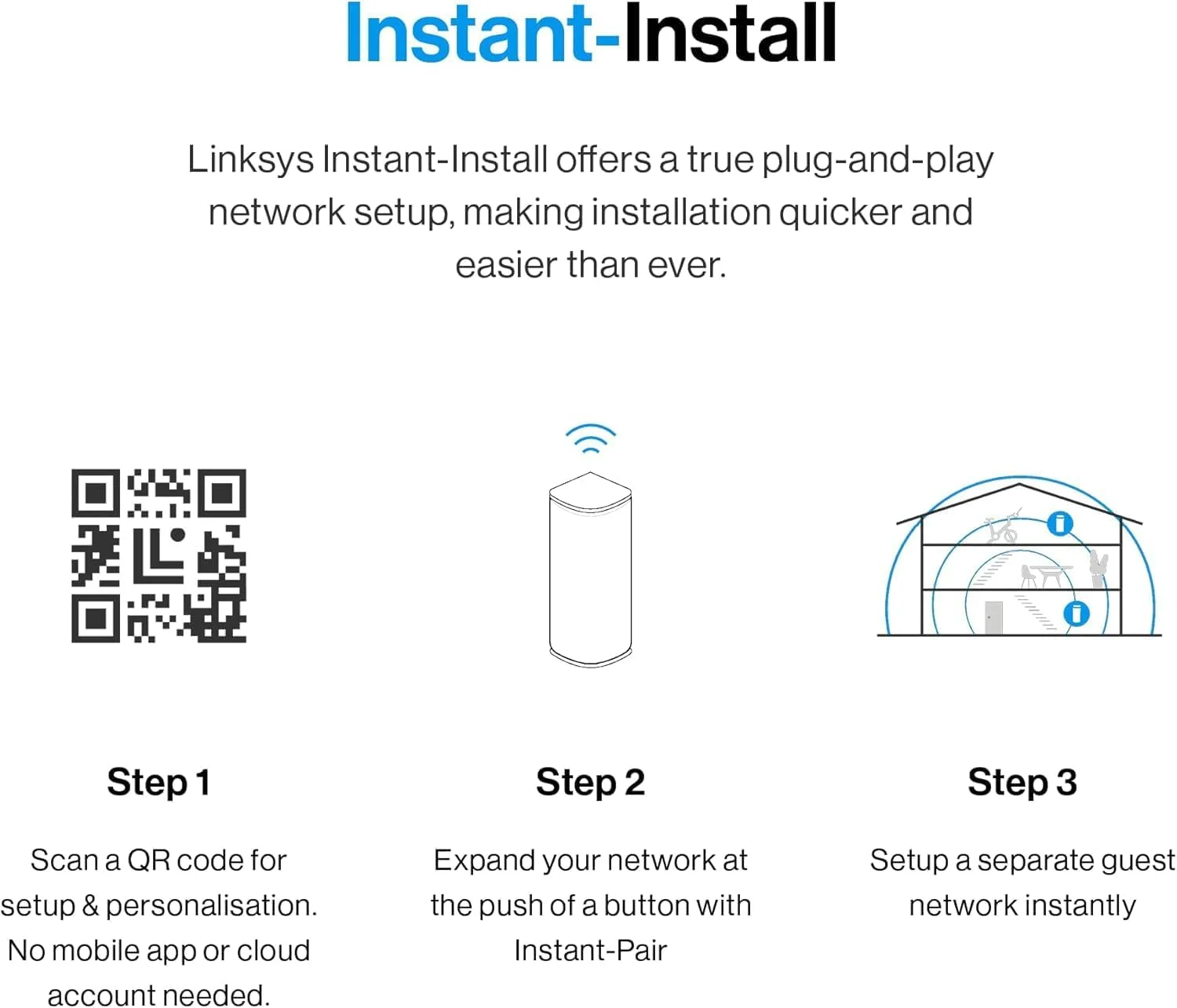 Instant-Install

Linksys Instant-Install offers a true plug-and-play network setup, making installation quicker and easier than ever.

Step 1

Scan a QR code for setup & personalisation. No mobile app or cloud account needed.

Step 2

Expand your network at the push of a button with Instant-Pair

Step 3

Setup a separate guest network instantly