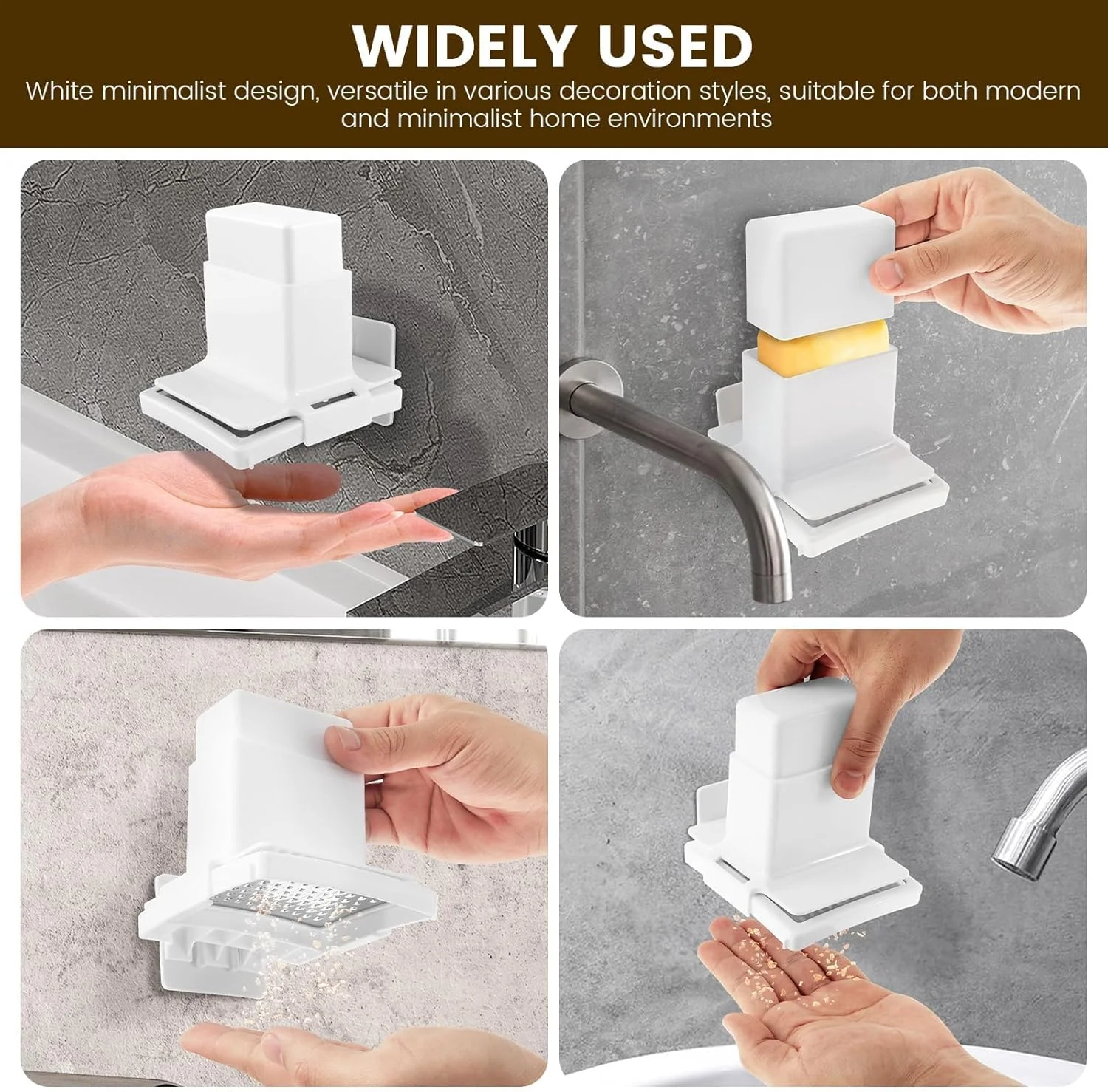 WIDELY USED

White minimalist design, versatile in various decoration styles, suitable for both modern and minimalist home environments