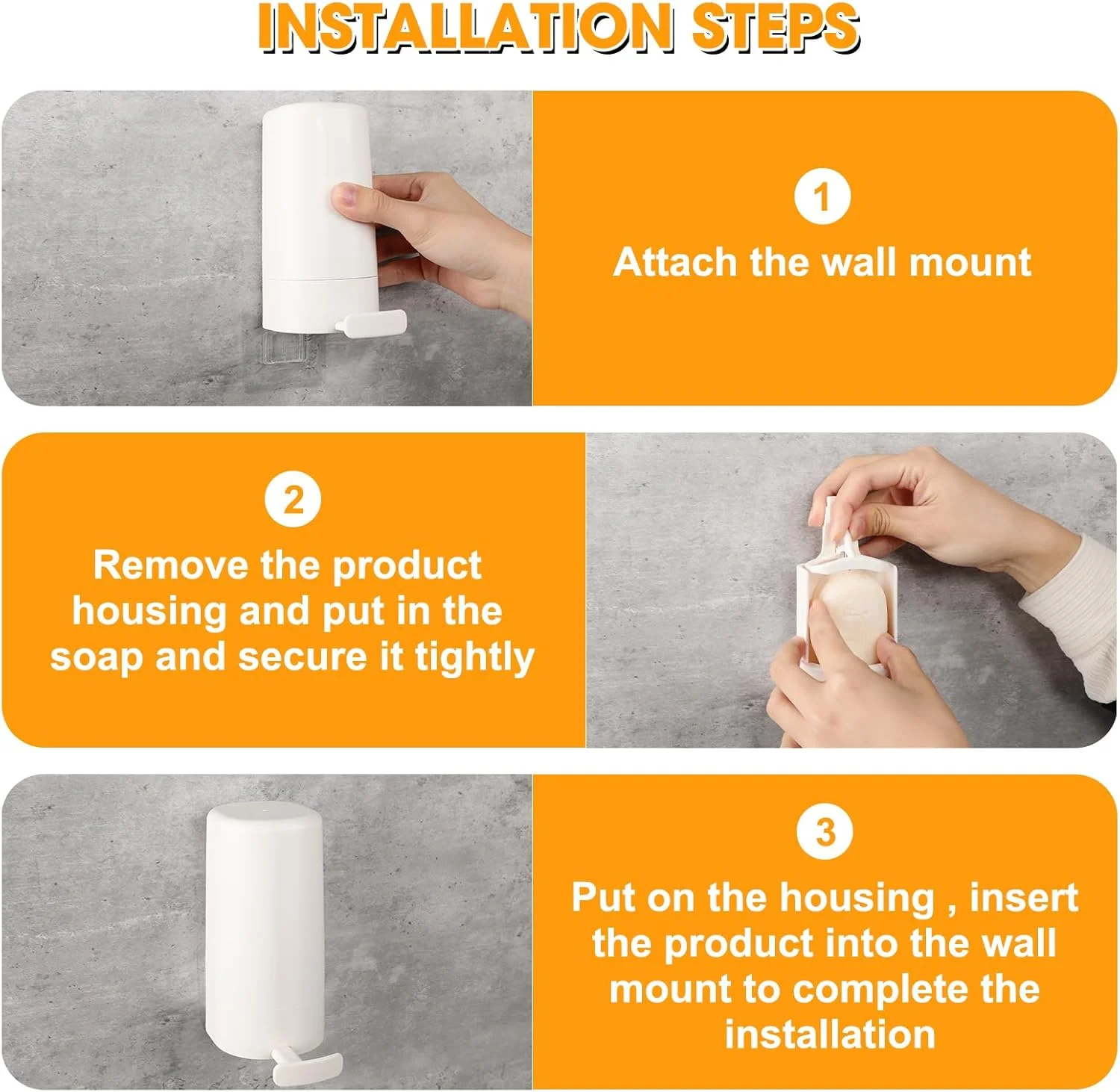 INSTALLATION STEPS

1

Attach the wall mount

2

Remove the product housing and put in the soap and secure it tightly

3

Put on the housing , insert the product into the wall mount to complete the installation