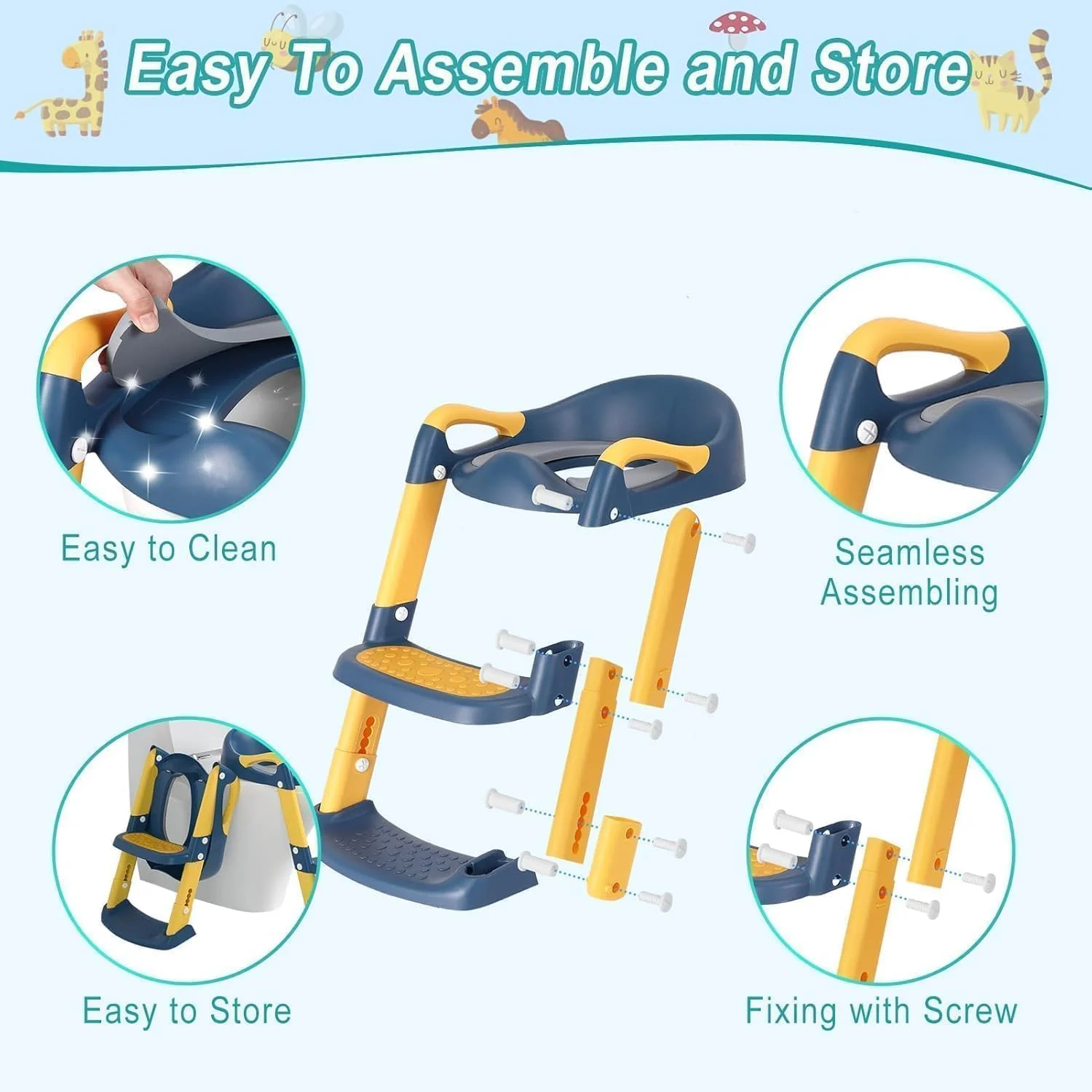 Easy To Assemble and Store

Easy to Clean

Seamless Assembling

Easy to Store

Fixing with Screw